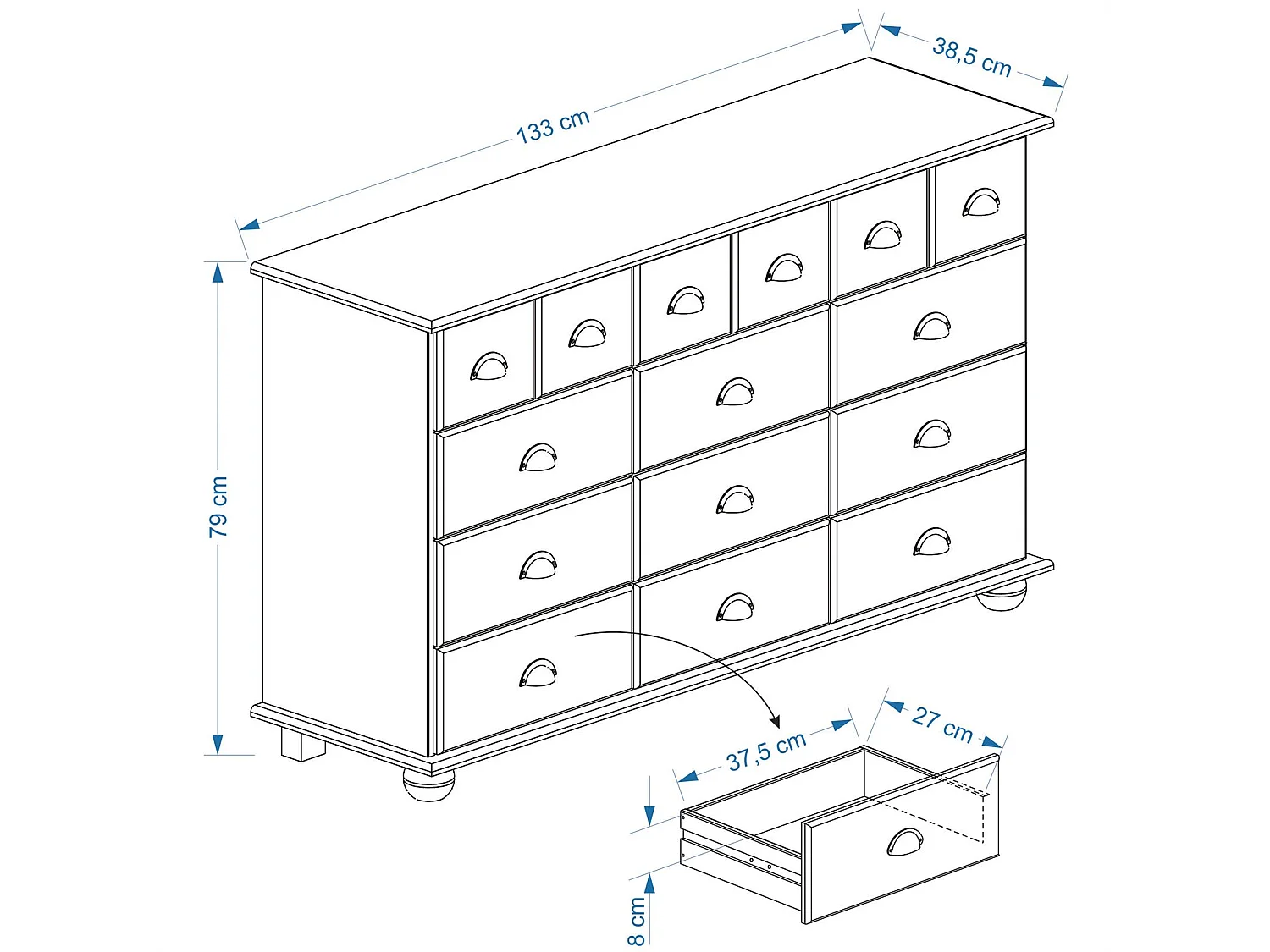 133 cm

38,5 cm

79 cm

37,5 cm

27 cm

8 cm