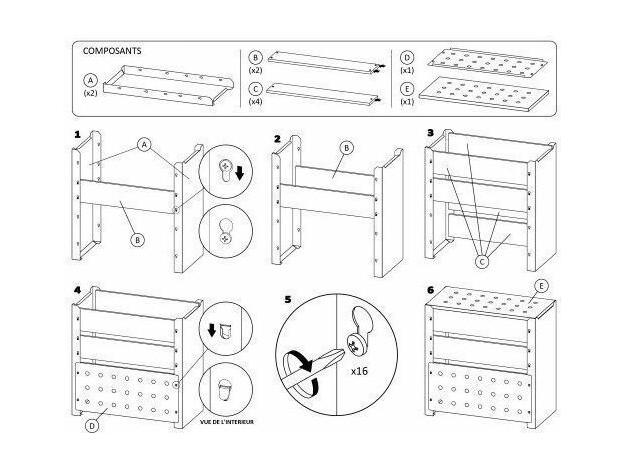 COMPOSANTS

A
(x2)

B
(x2)

C
(x4)

D
(x1)

E
(x1)

1
A
B

2
B

3
C

4
D
VUE DE L'INTERIEUR

5
x16

6
E