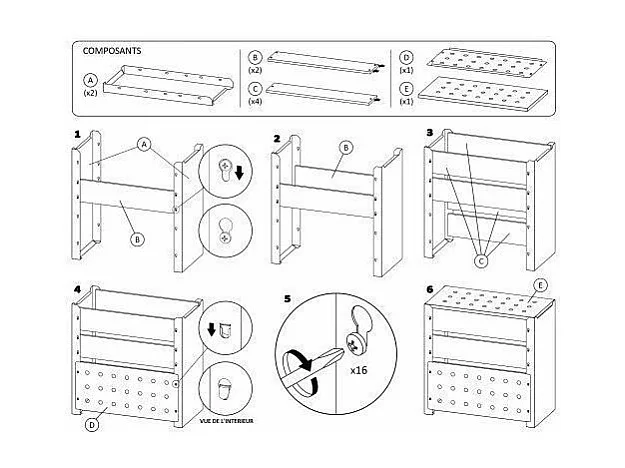 COMPOSANTS

A (x2)

B (x2)

C (x4)

D (x1)

E (x1)

1

A

B

2

B

3

C

4

D

VUE DE L'INTERIEUR

5

x16

6

E