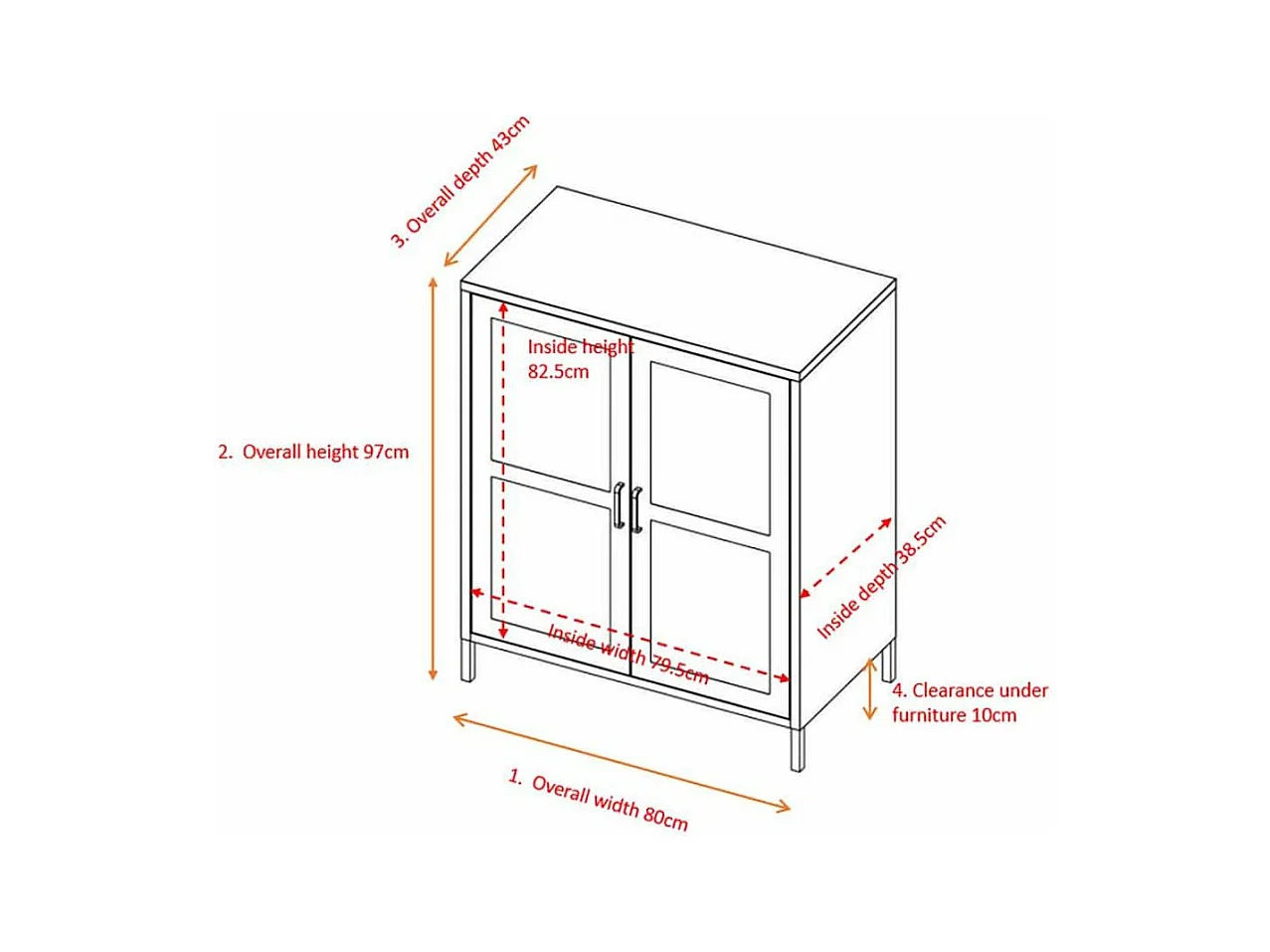 3. Overall depth 43cm

Inside height
82.5cm

2. Overall height 97cm

Inside depth 38.5cm

Inside width 79.5cm

4. Clearance under
furniture 10cm

1. Overall width 80cm