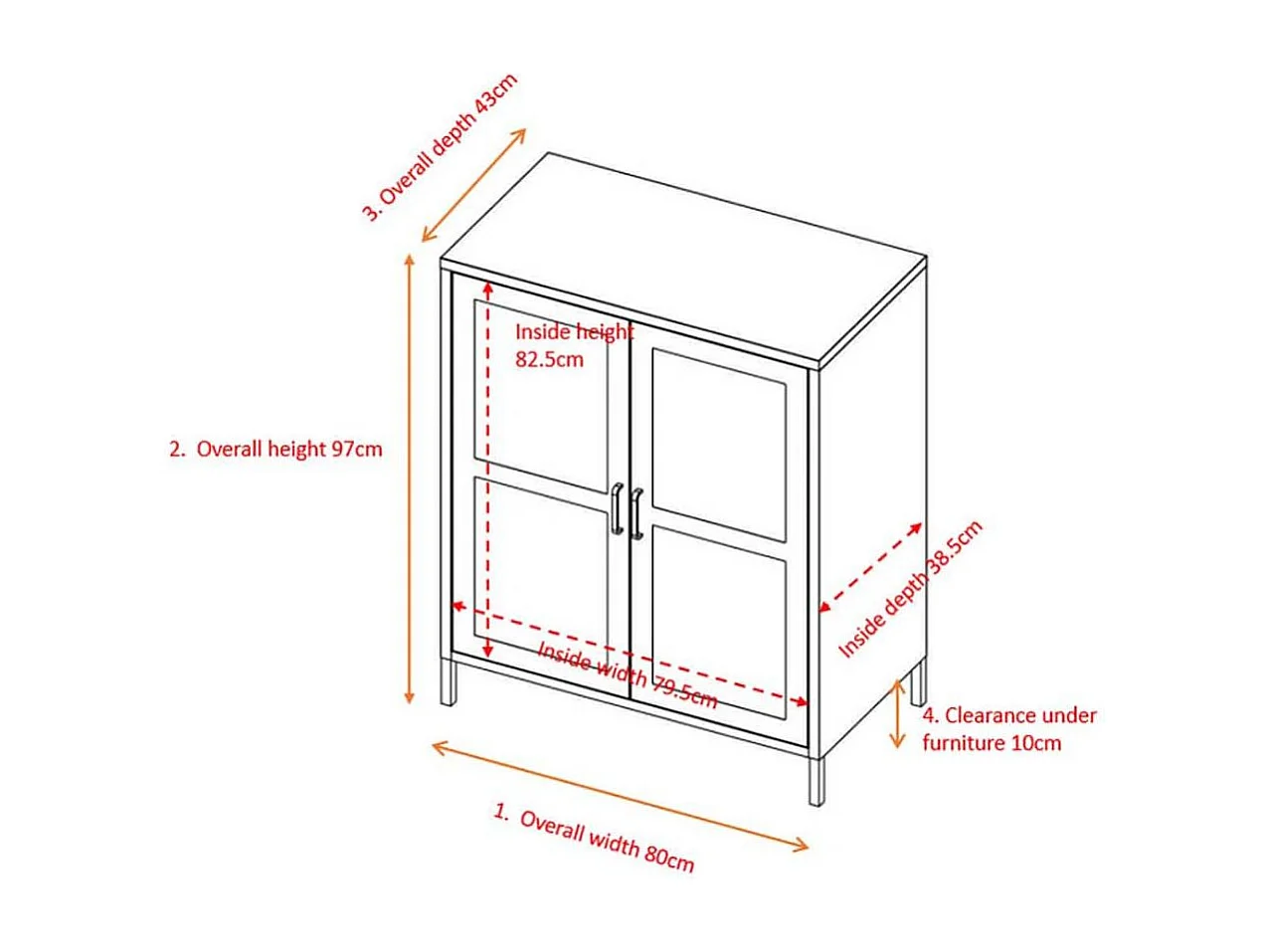 3. Overall depth 43cm

Inside height 82.5cm

2. Overall height 97cm

Inside depth 38.5cm

Inside width 79.5cm

4. Clearance under furniture 10cm

1. Overall width 80cm