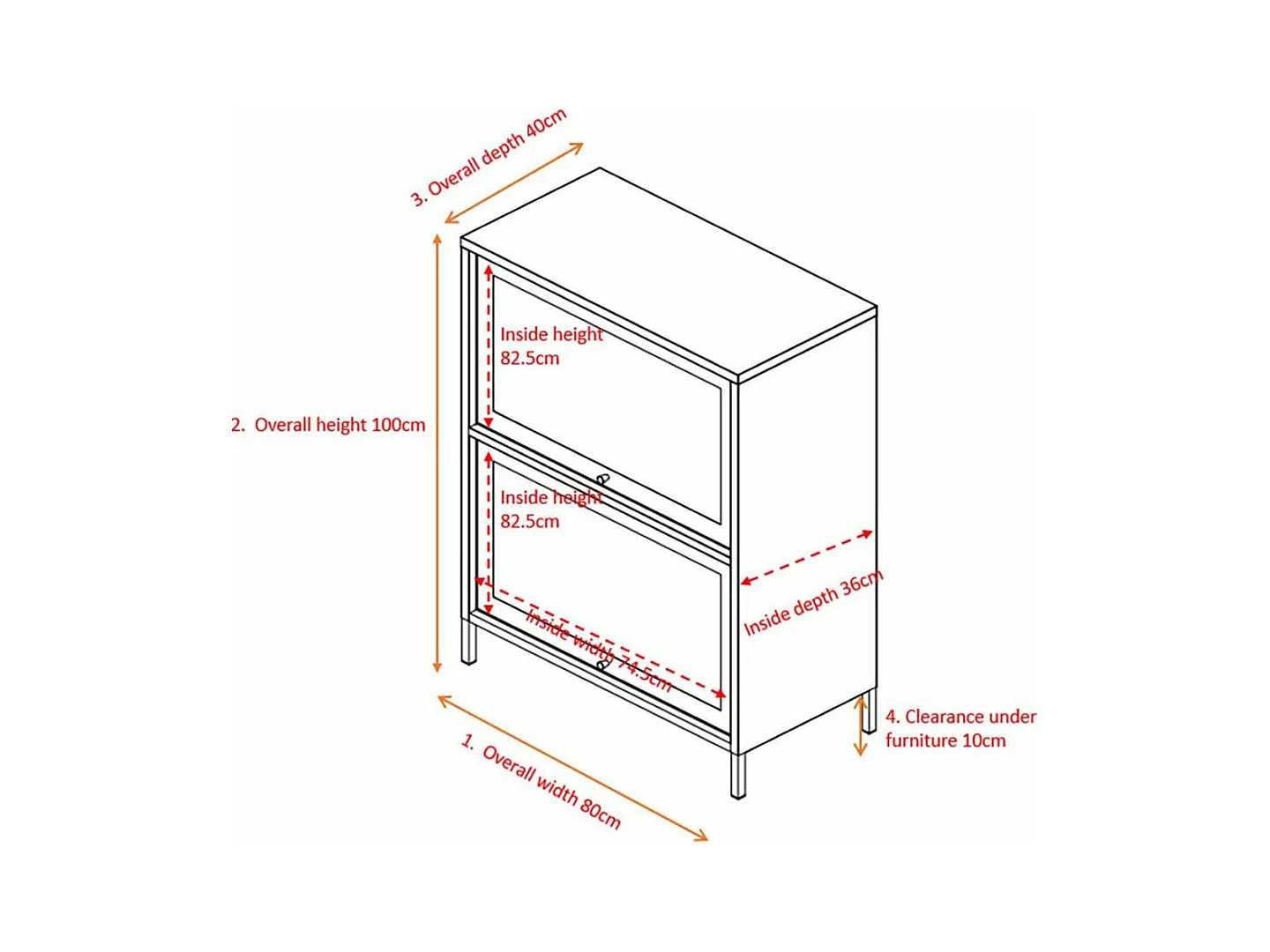 3. Overall depth 40cm

2. Overall height 100cm

Inside height 82.5cm

Inside height 82.5cm

Inside width 74.5cm

Inside depth 36cm

4. Clearance under furniture 10cm

1. Overall width 80cm