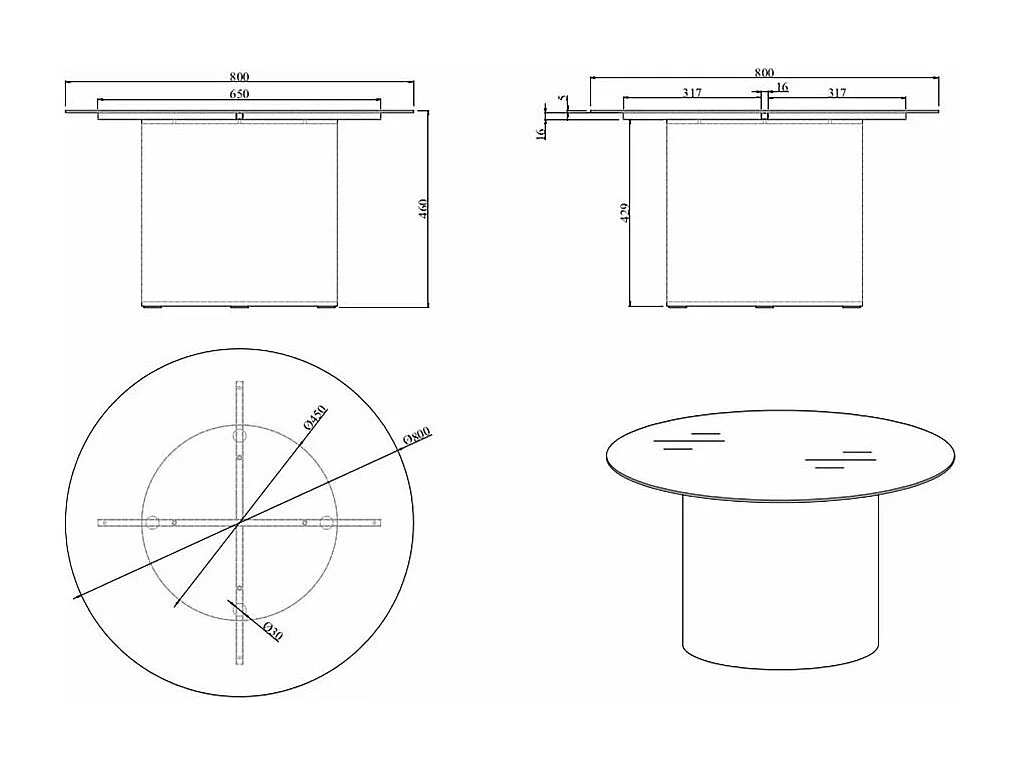 800
650
460

800
317
16
317
5
16
429

Ø450
Ø800
Ø30