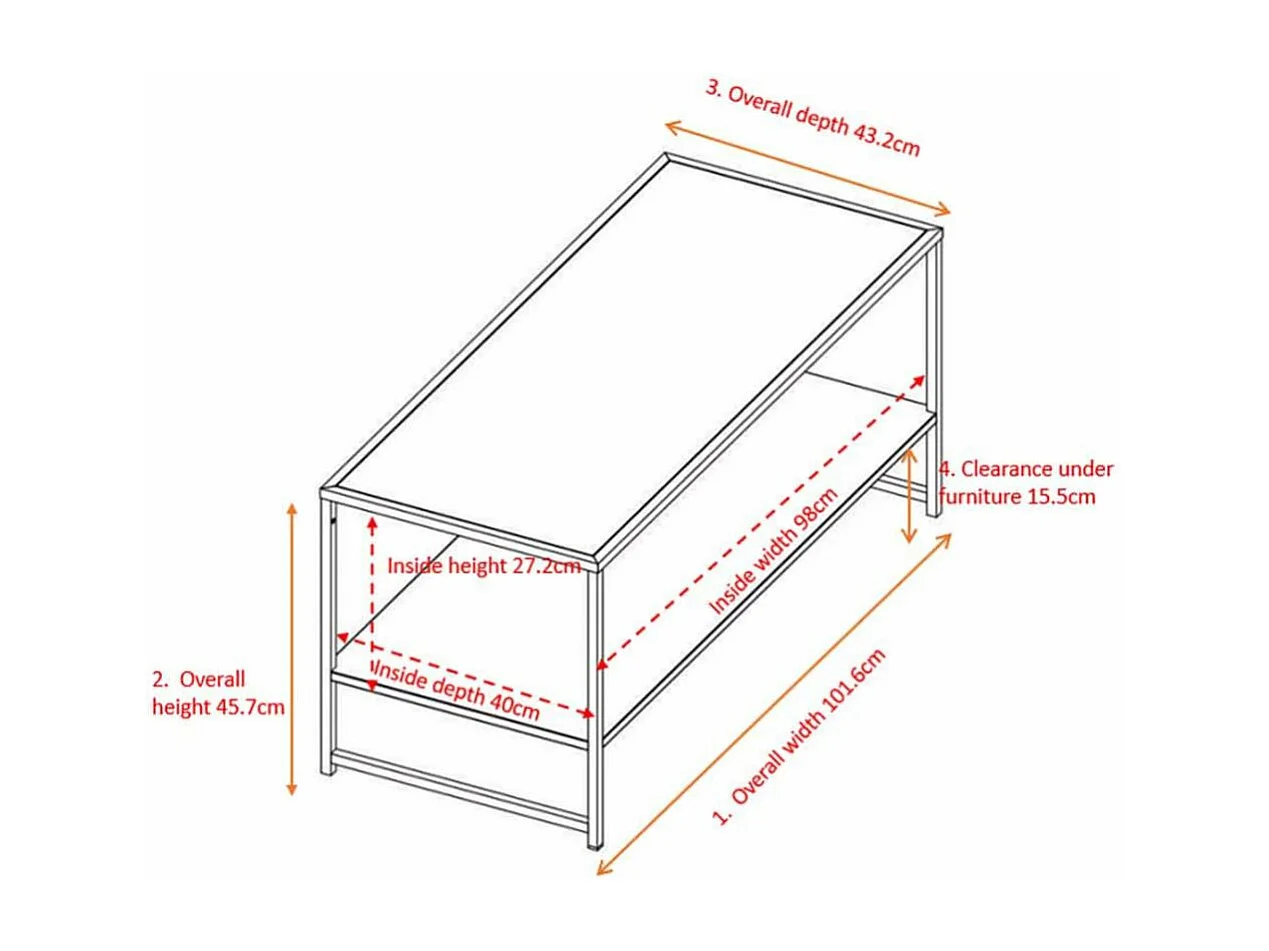 3. Overall depth 43.2cm

4. Clearance under furniture 15.5cm

Inside height 27.2cm

Inside width 98cm

2. Overall height 45.7cm

Inside depth 40cm

1. Overall width 101.6cm