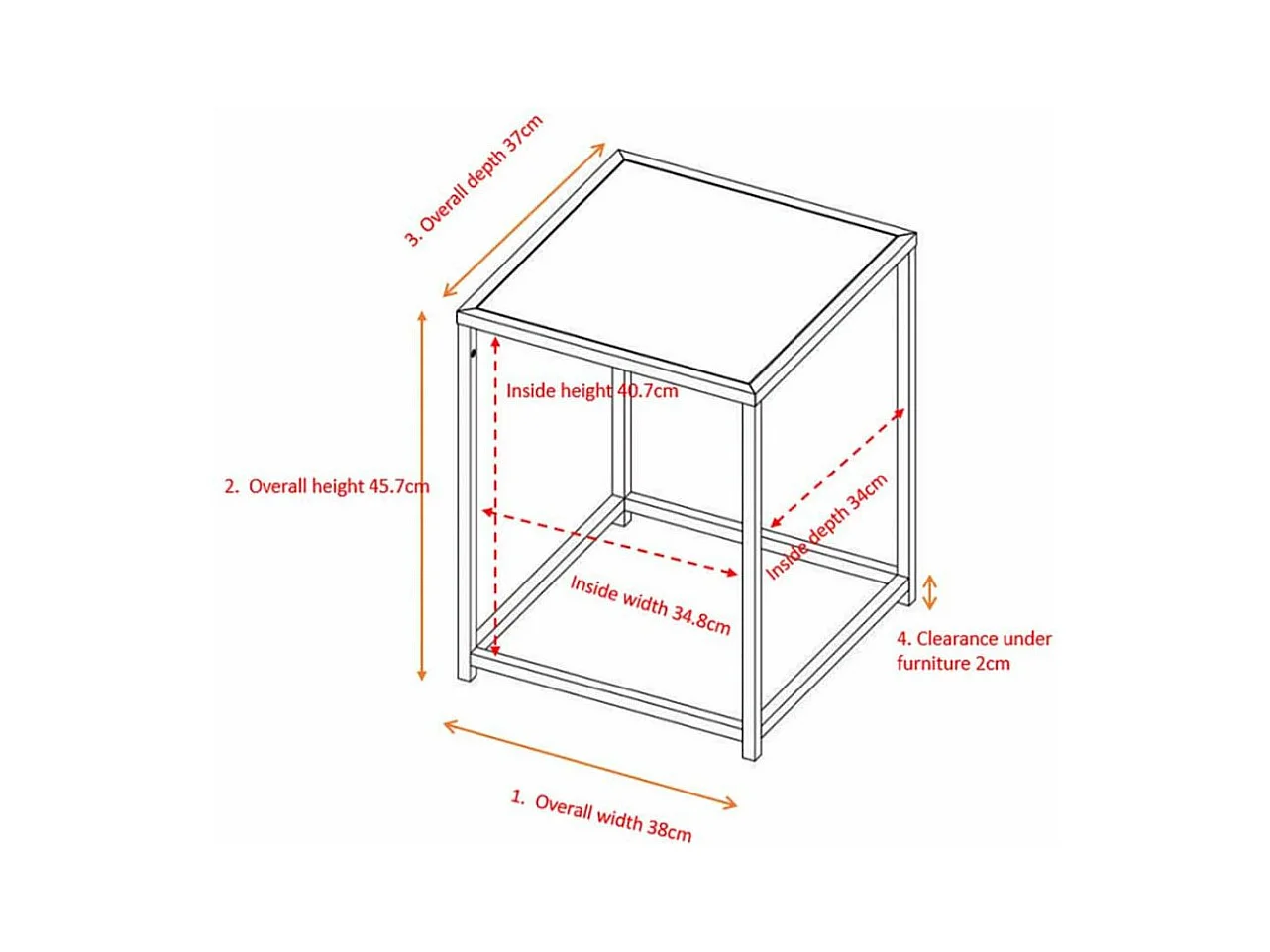 3. Overall depth 37cm

Inside height 40.7cm

2. Overall height 45.7cm

Inside depth 34cm

Inside width 34.8cm

4. Clearance under furniture 2cm

1. Overall width 38cm