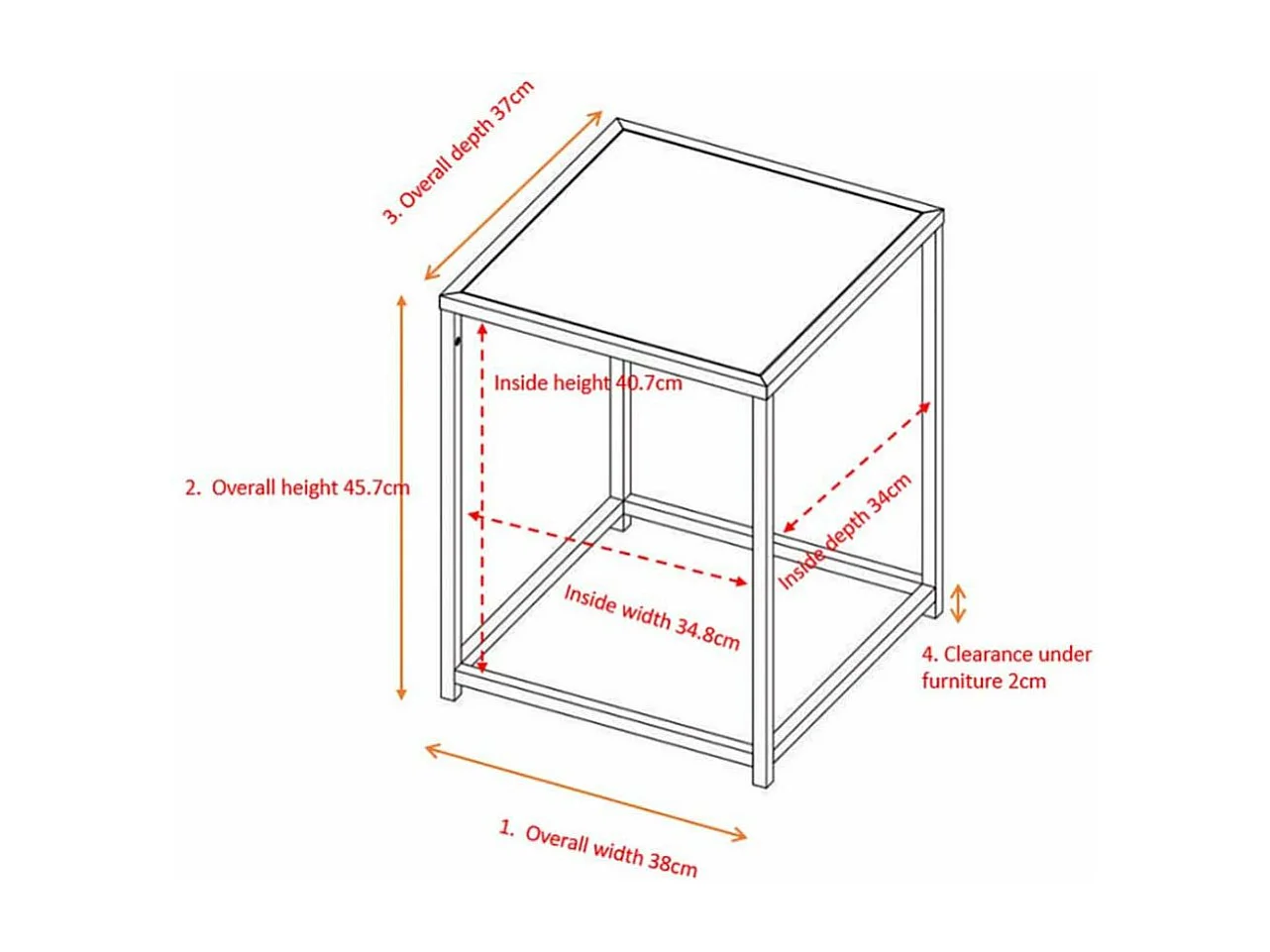 3. Overall depth 37cm

Inside height 40.7cm

2. Overall height 45.7cm

Inside depth 34cm

Inside width 34.8cm

4. Clearance under furniture 2cm

1. Overall width 38cm