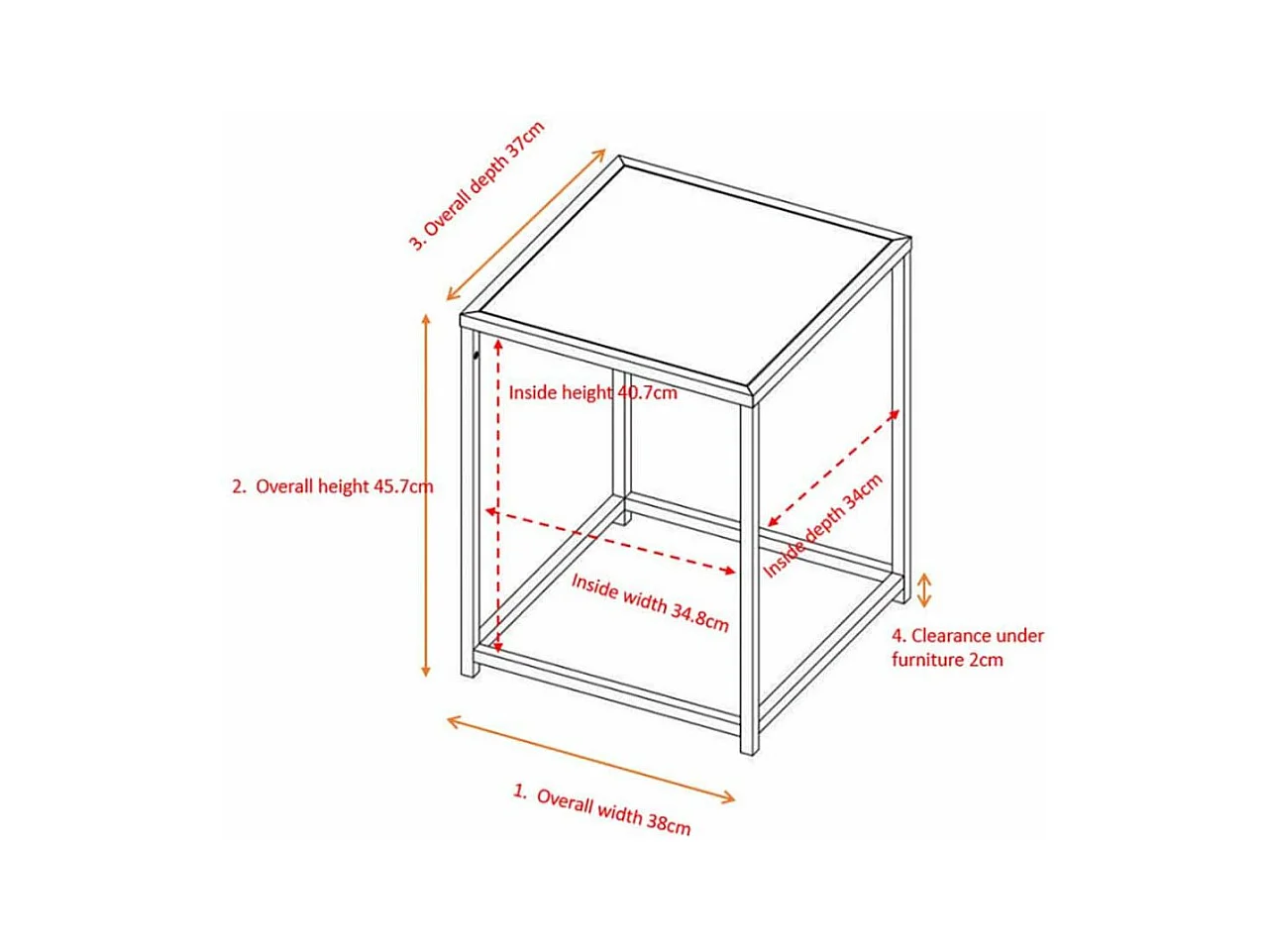 3. Overall depth 37cm

Inside height 40.7cm

2. Overall height 45.7cm

Inside depth 34cm

Inside width 34.8cm

4. Clearance under furniture 2cm

1. Overall width 38cm