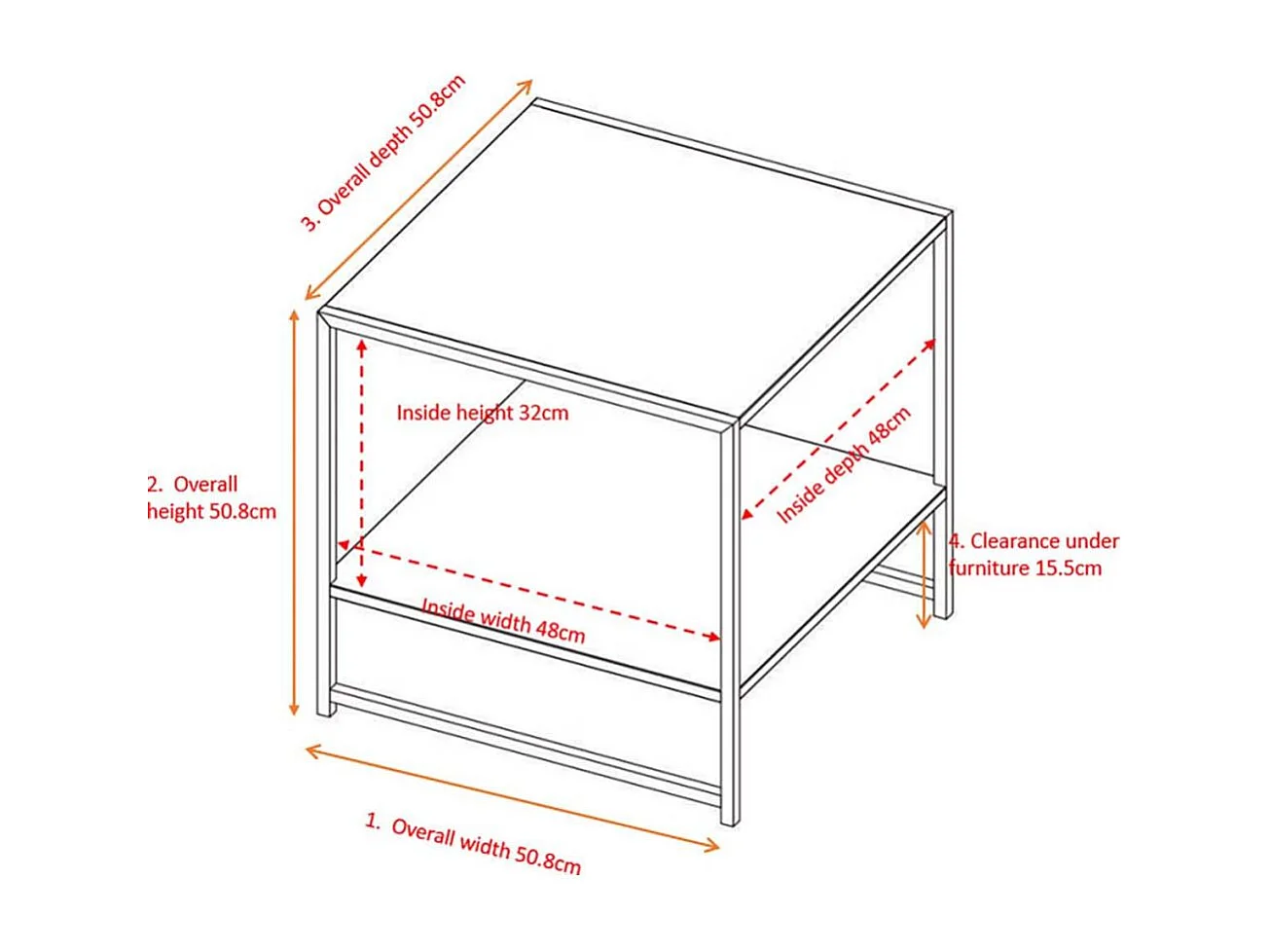 3. Overall depth 50.8cm

Inside height 32cm

Inside depth 48cm

2. Overall height 50.8cm

4. Clearance under furniture 15.5cm

Inside width 48cm

1. Overall width 50.8cm