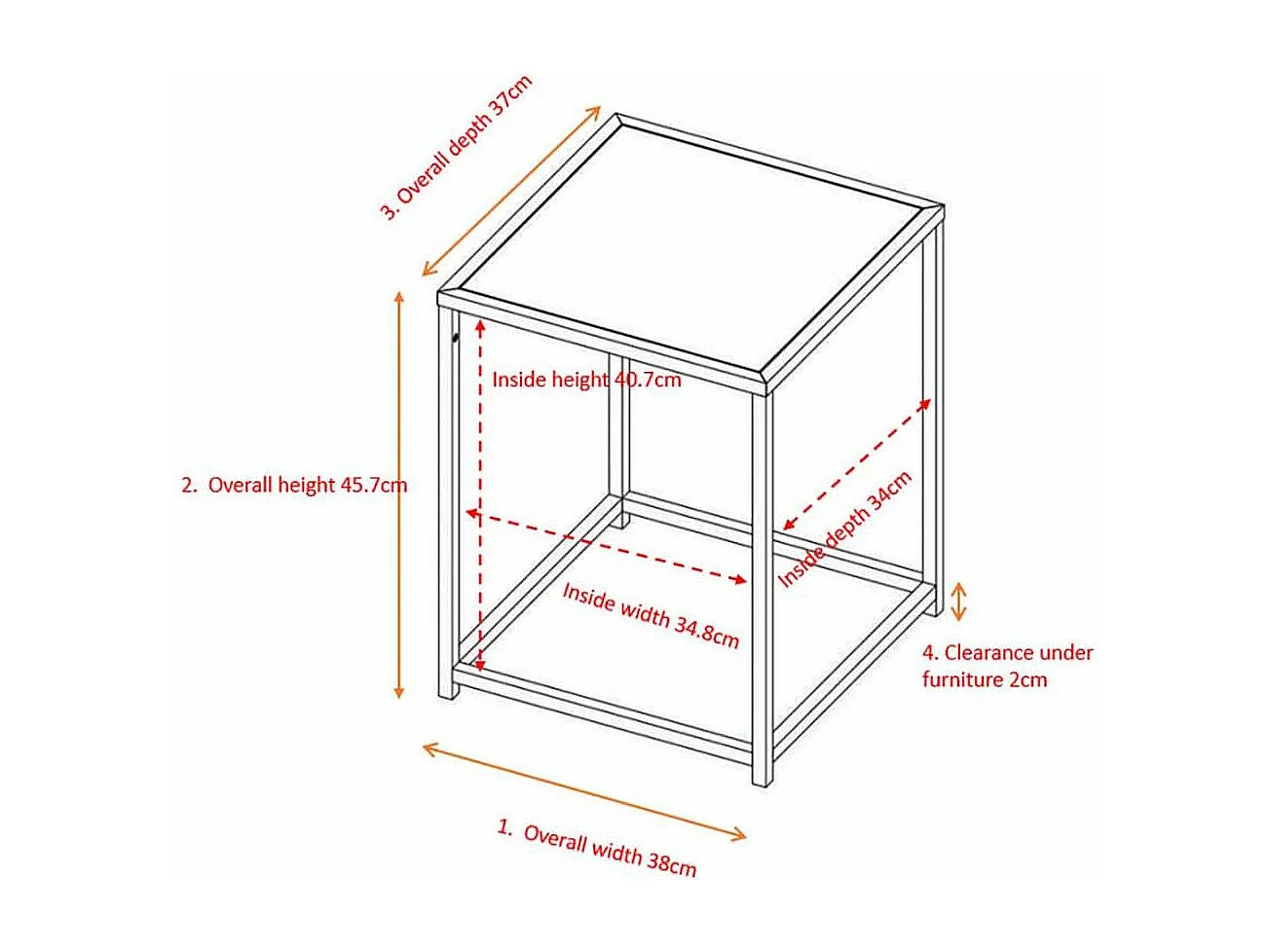 3. Overall depth 37cm

Inside height 40.7cm

2. Overall height 45.7cm

Inside depth 34cm

Inside width 34.8cm

4. Clearance under furniture 2cm

1. Overall width 38cm