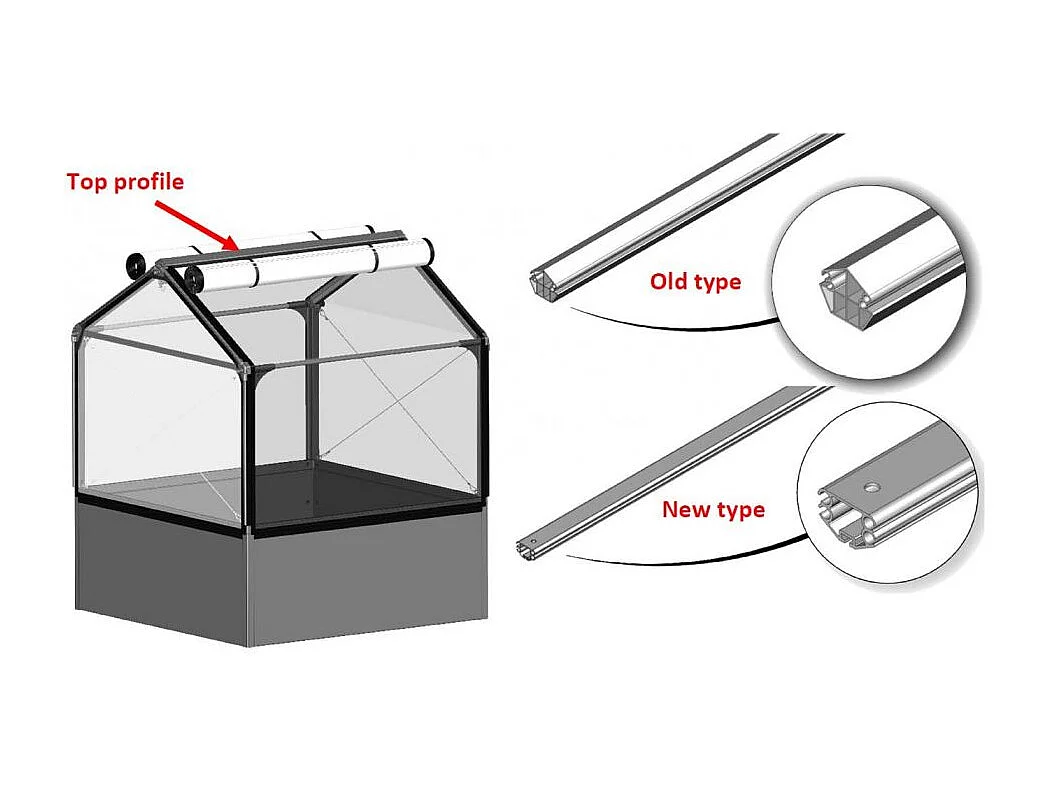 Top profile

Old type

New type