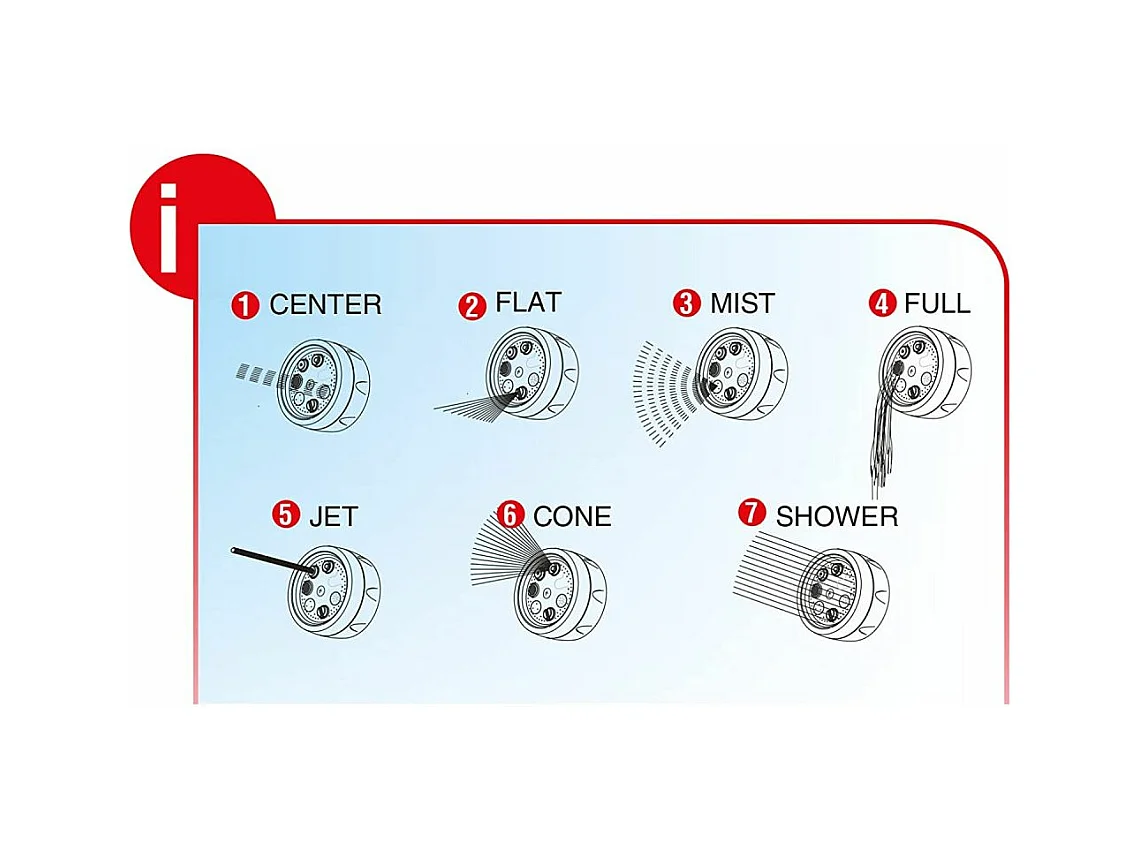 i

1 CENTER
2 FLAT
3 MIST
4 FULL
5 JET
6 CONE
7 SHOWER