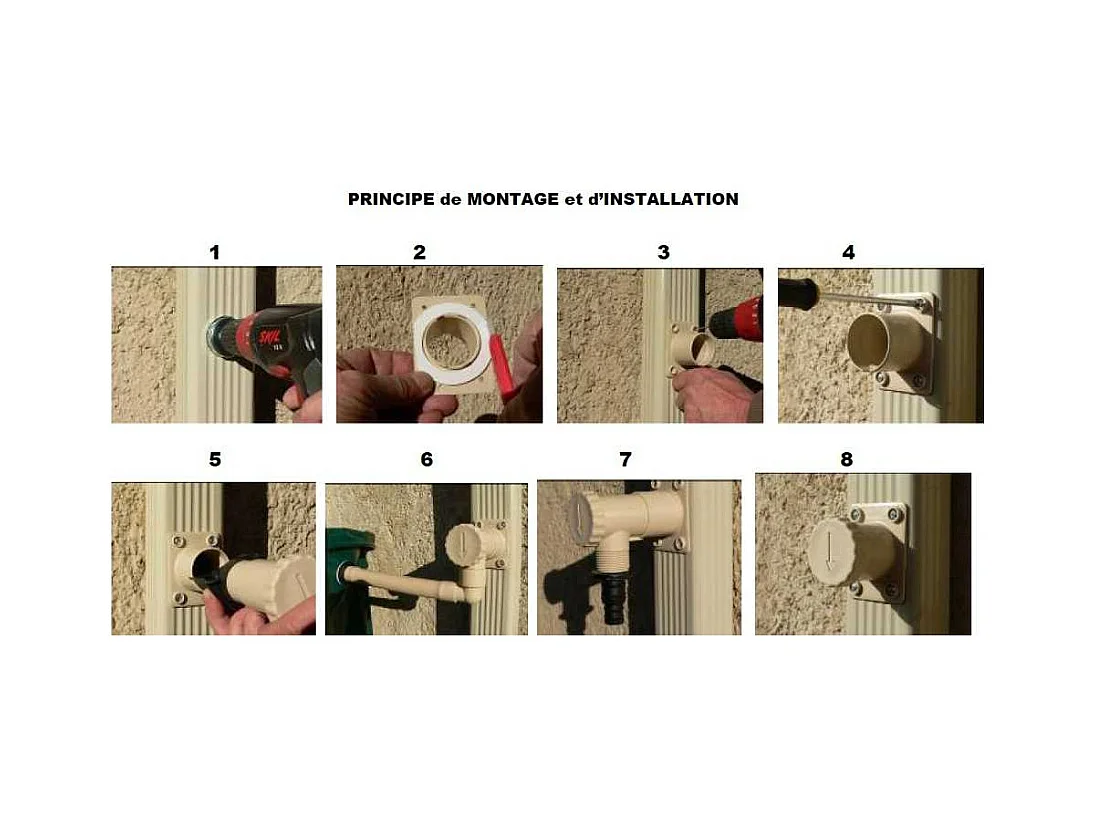 PRINCIPE de MONTAGE et d'INSTALLATION

1

SKIL

2

3

4

5

6

7

8