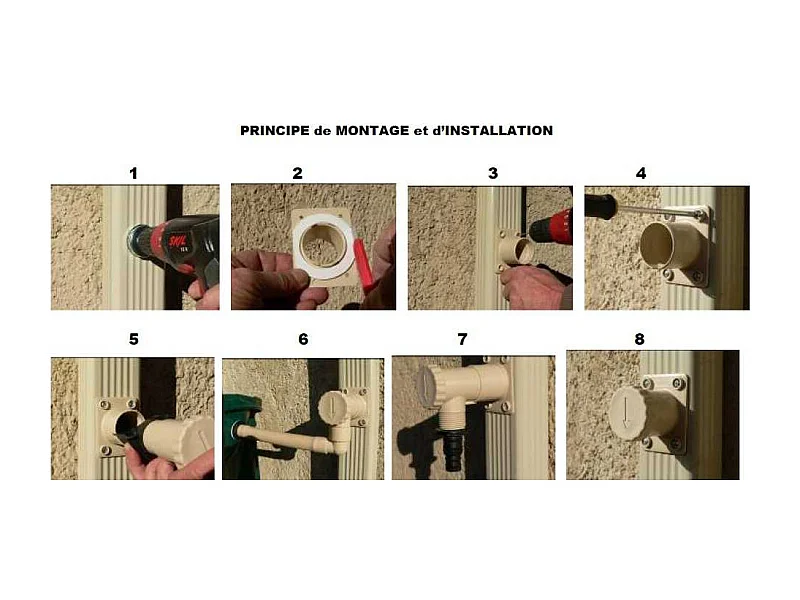 PRINCIPE de MONTAGE et d'INSTALLATION

1

SKIL

2

3

4

5

6

7

8