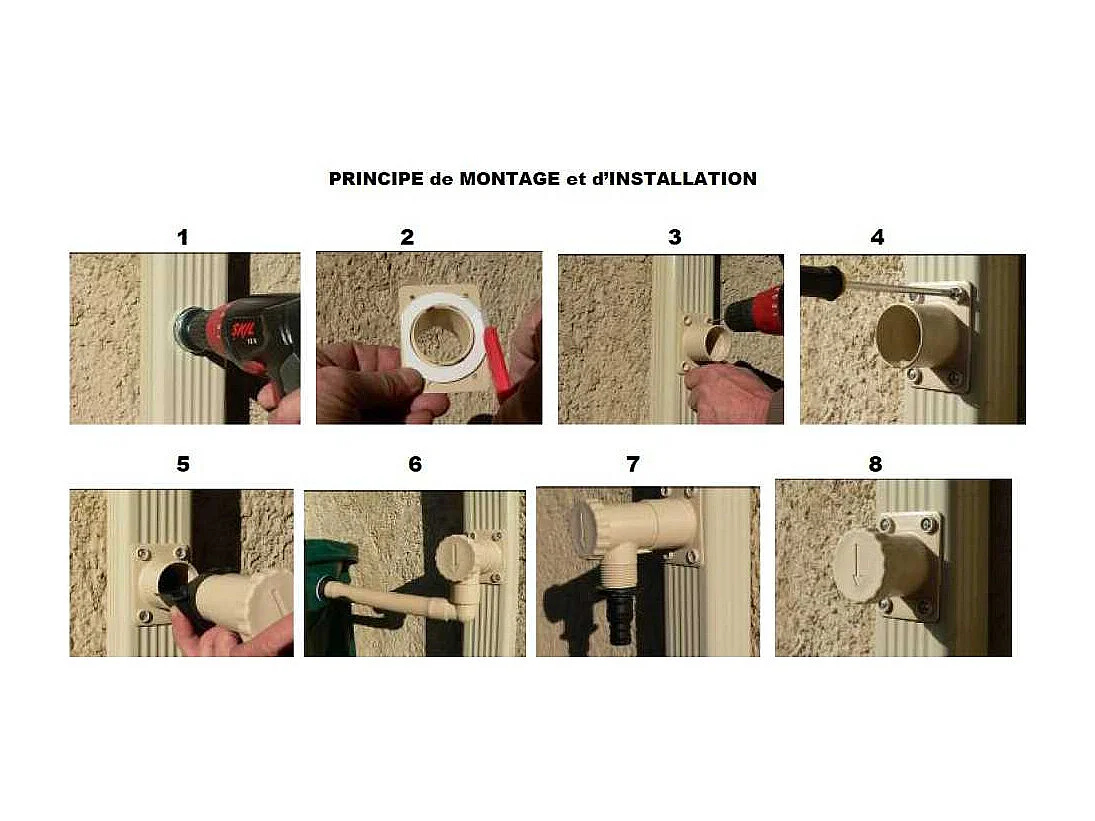 PRINCIPE de MONTAGE et d'INSTALLATION

1

SKIL

2

3

4

5

6

7

8