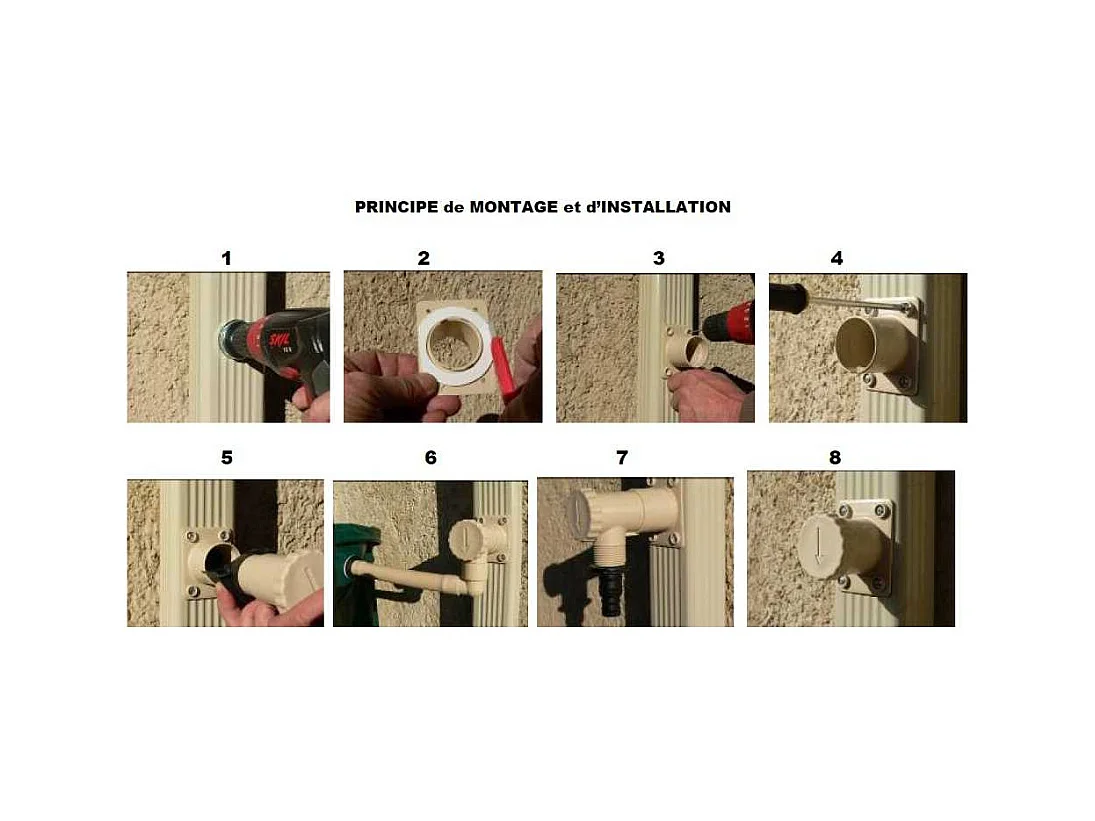 PRINCIPE de MONTAGE et d'INSTALLATION

1

SKIL

2

3

4

5

6

7

8