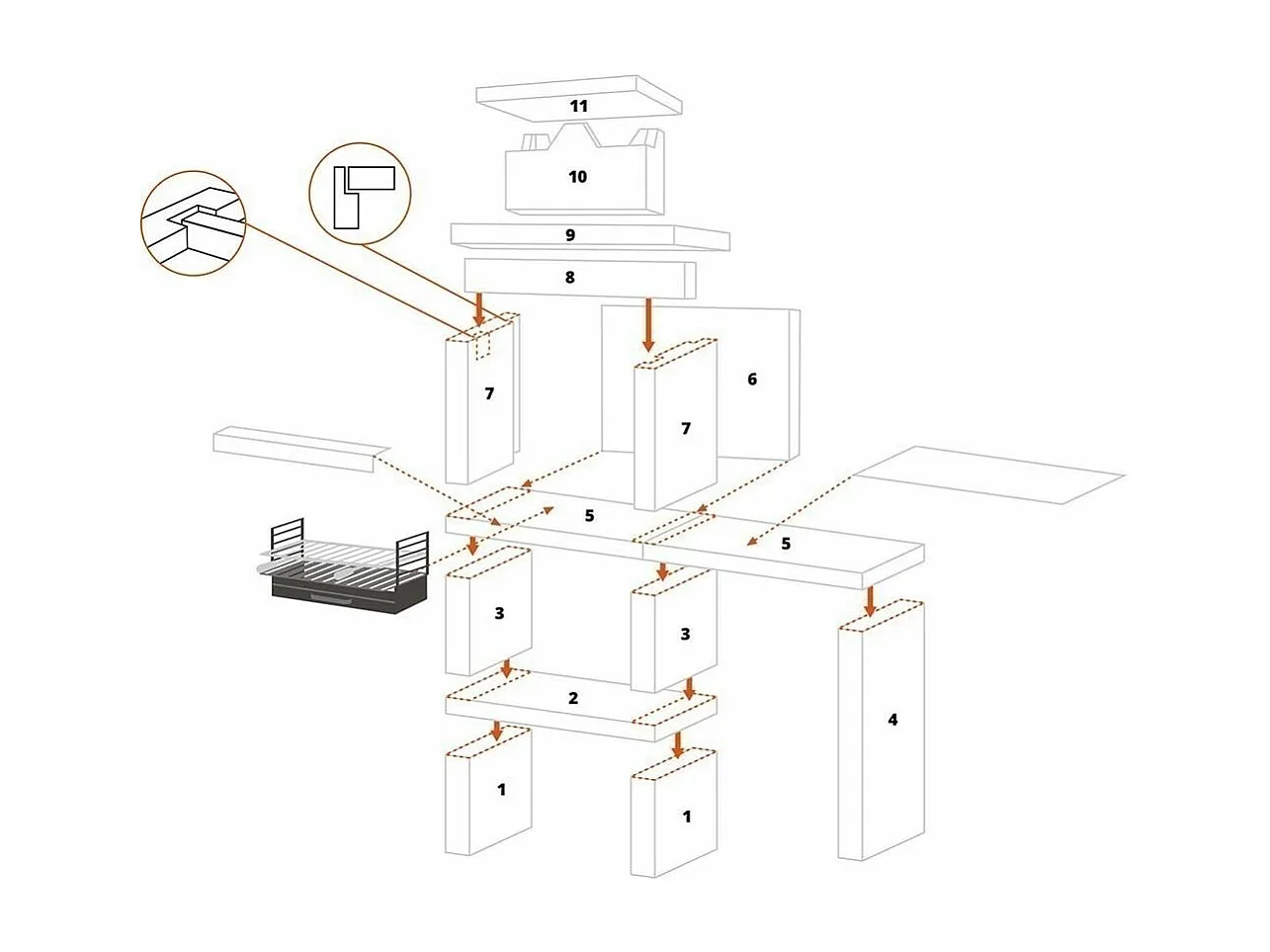 11
10
9
8
7
7
6
5
5
3
3
2
4
1
1