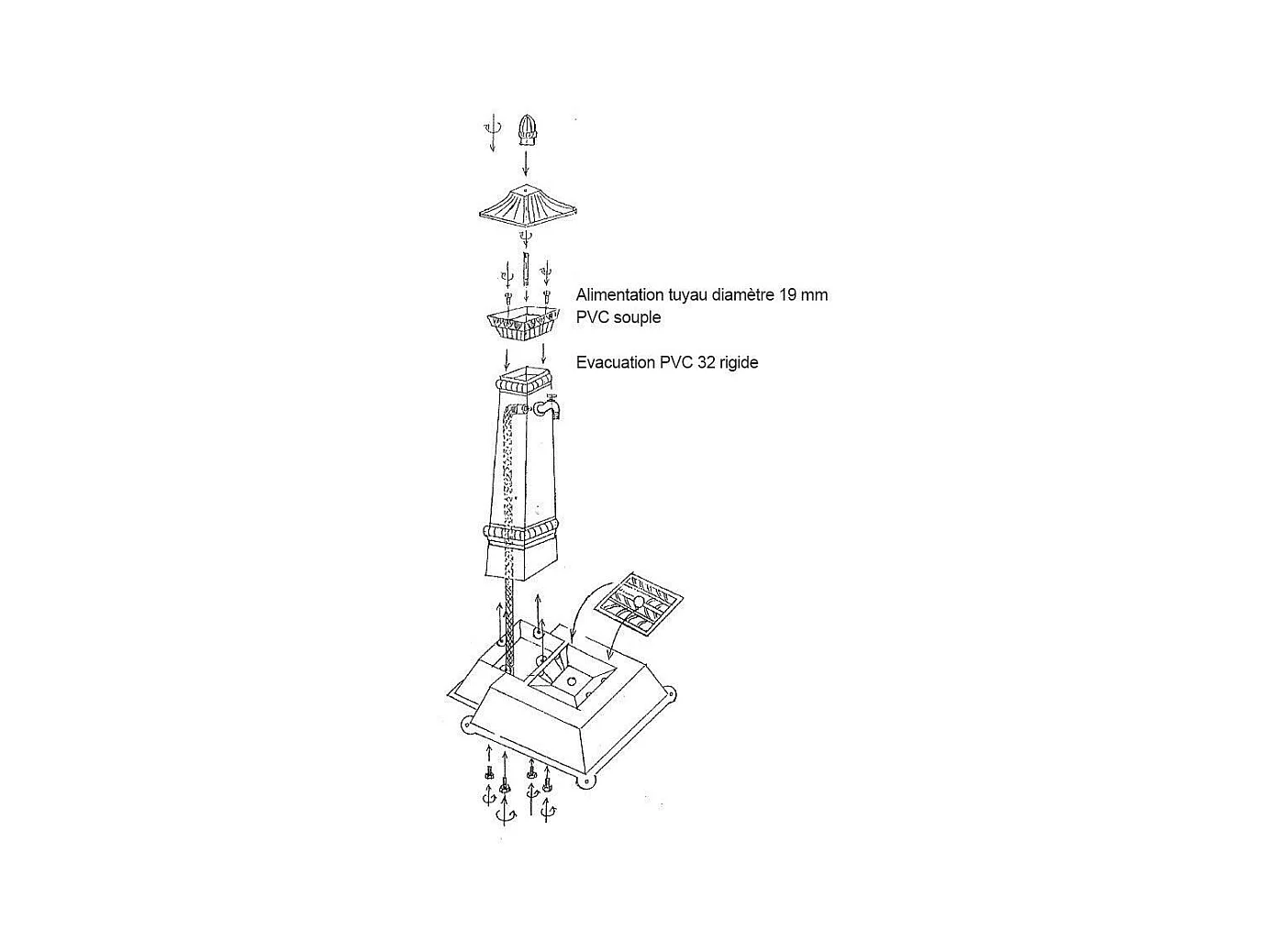 Alimentation tuyau diamètre 19 mm
PVC souple

Evacuation PVC 32 rigide