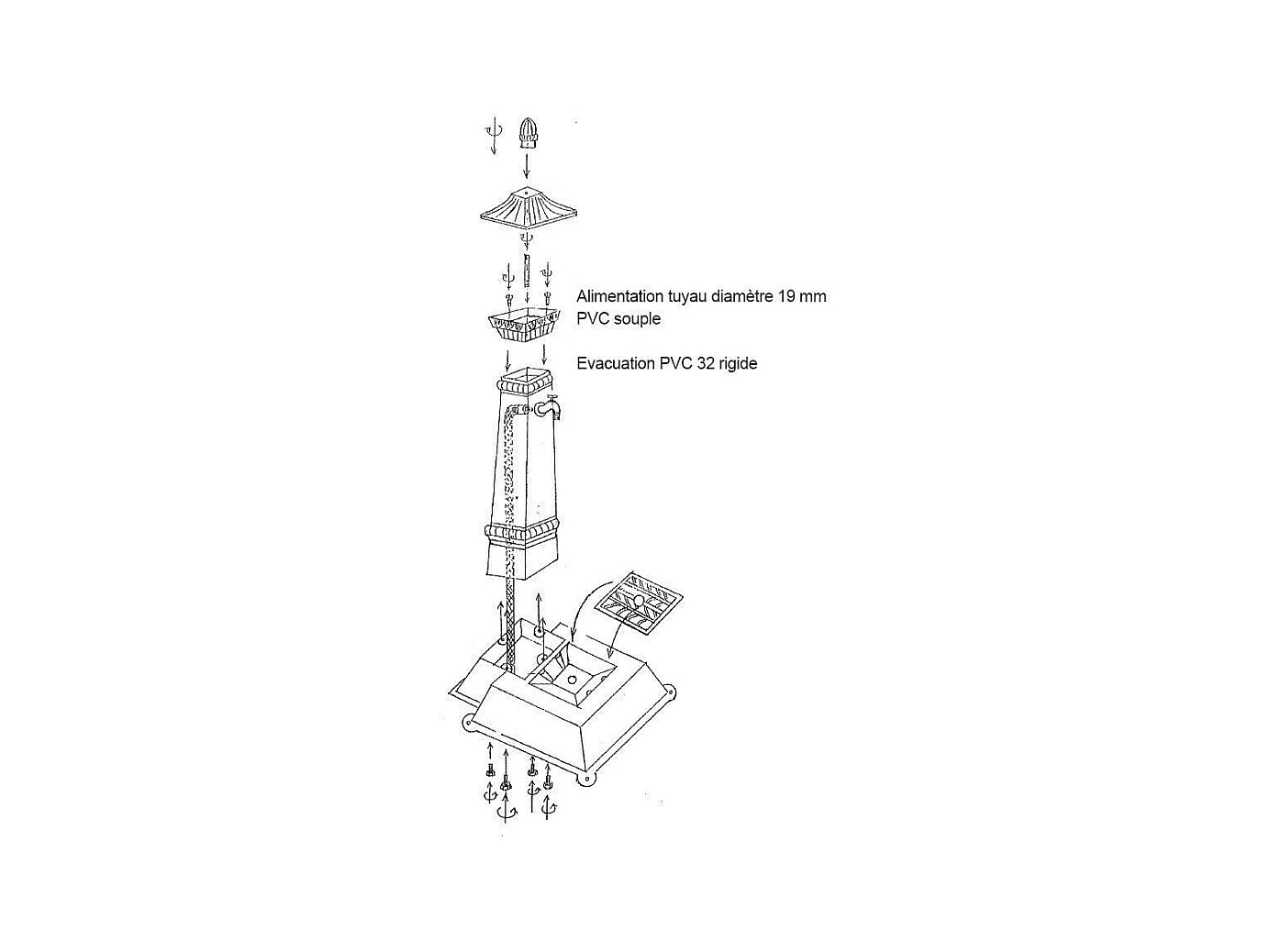 Alimentation tuyau diamètre 19 mm
PVC souple

Evacuation PVC 32 rigide