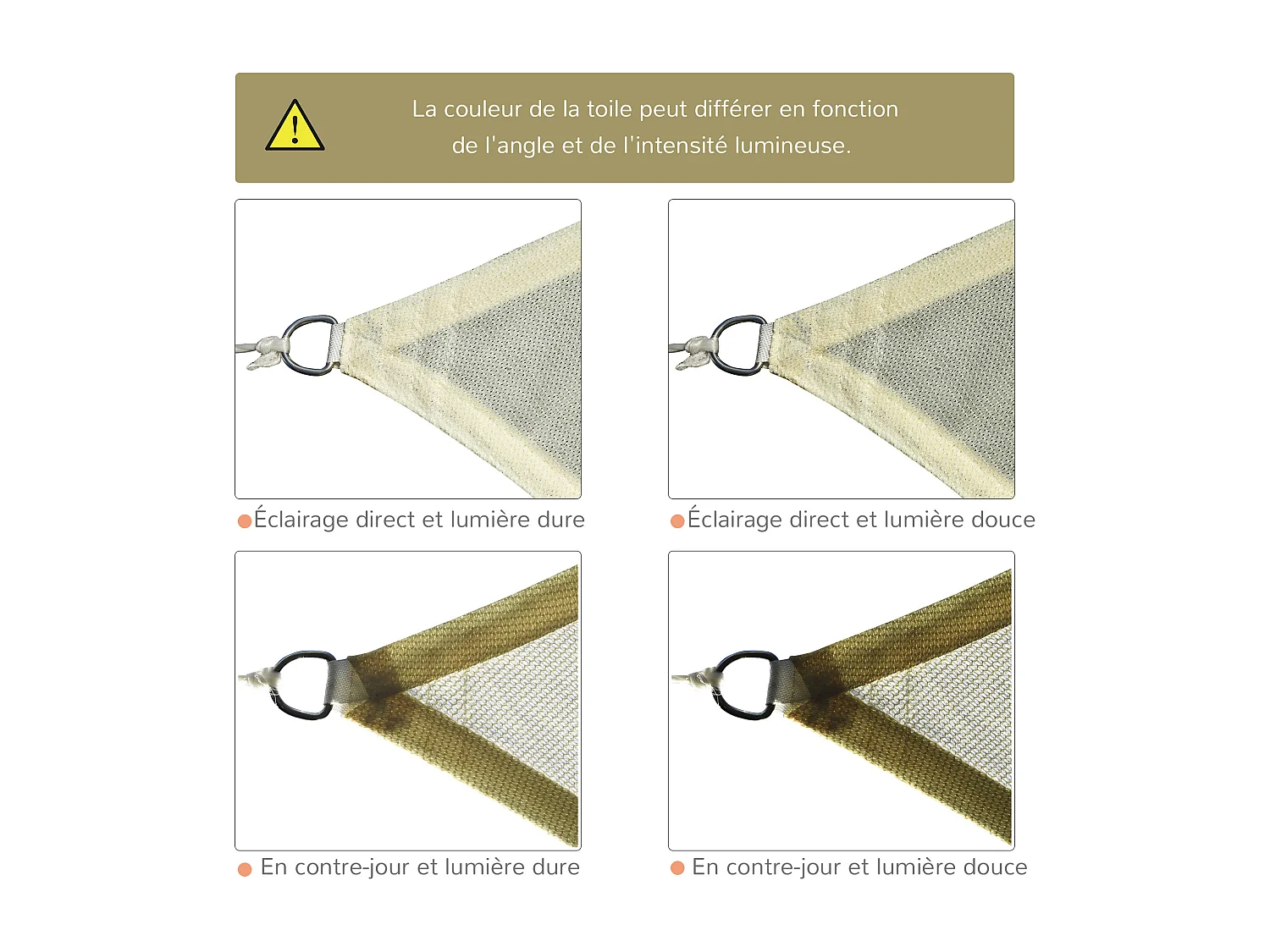 La couleur de la toile peut différer en fonction de l'angle et de l'intensité lumineuse.

Éclairage direct et lumière dure

Éclairage direct et lumière douce

En contre-jour et lumière dure

En contre-jour et lumière douce