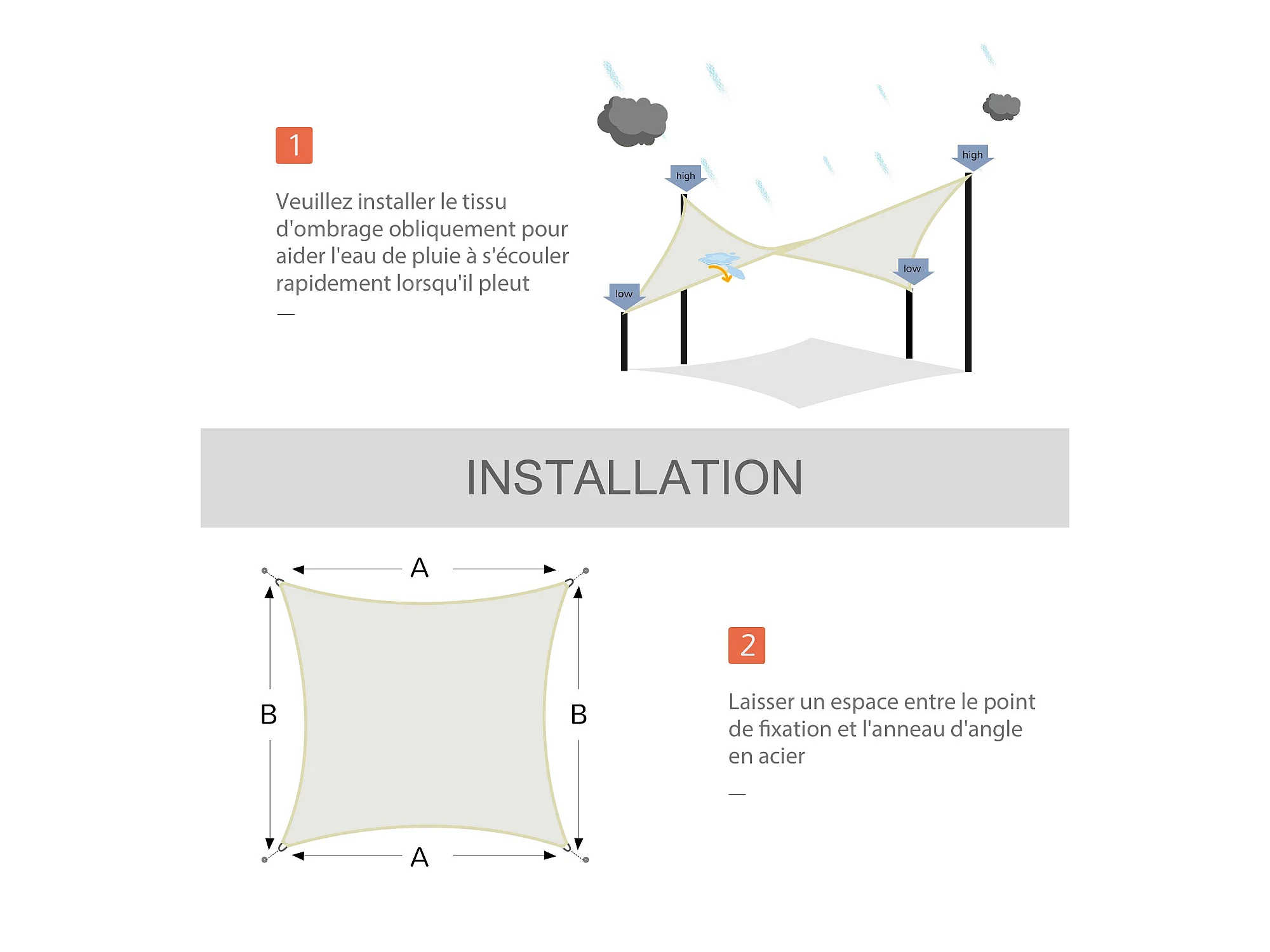 1

Veuillez installer le tissu d'ombrage obliquement pour aider l'eau de pluie à s'écouler rapidement lorsqu'il pleut

—

high

high

low

low

INSTALLATION

A

B

B

A

2

Laisser un espace entre le point de fixation et l'anneau d'angle en acier

—