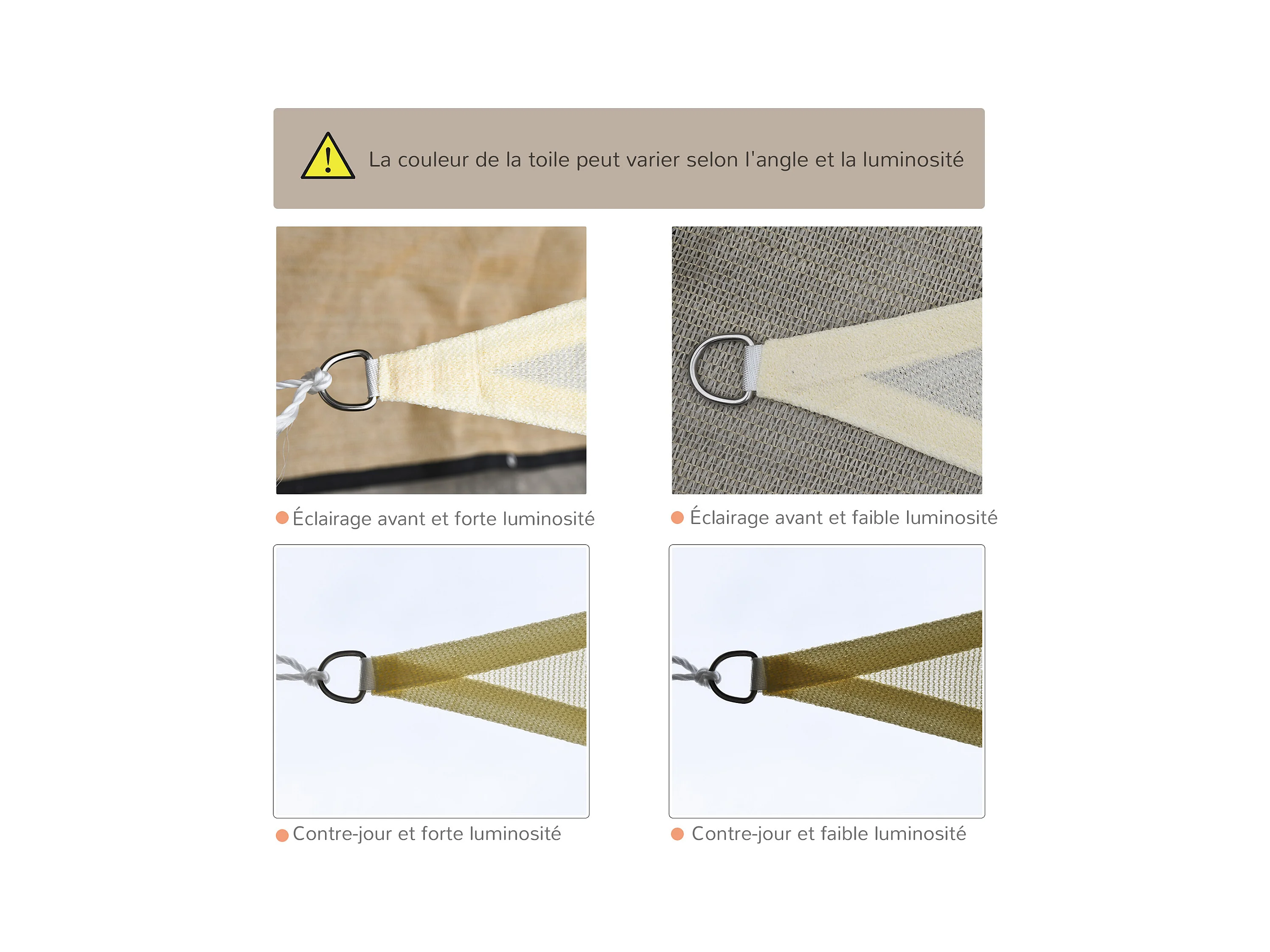 La couleur de la toile peut varier selon l'angle et la luminosité

Éclairage avant et forte luminosité

Éclairage avant et faible luminosité

Contre-jour et forte luminosité

Contre-jour et faible luminosité