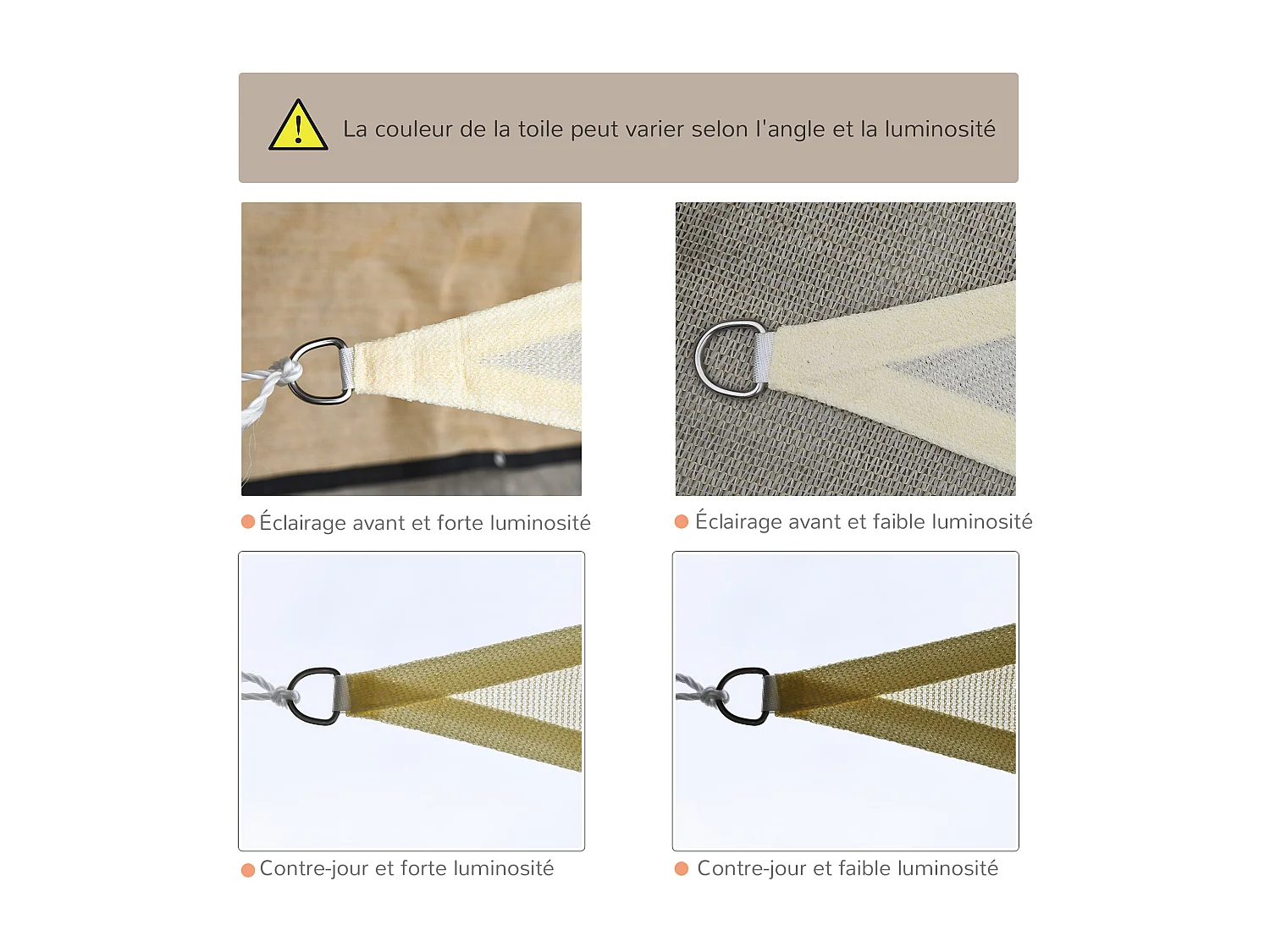 La couleur de la toile peut varier selon l'angle et la luminosité

Éclairage avant et forte luminosité

Éclairage avant et faible luminosité

Contre-jour et forte luminosité

Contre-jour et faible luminosité