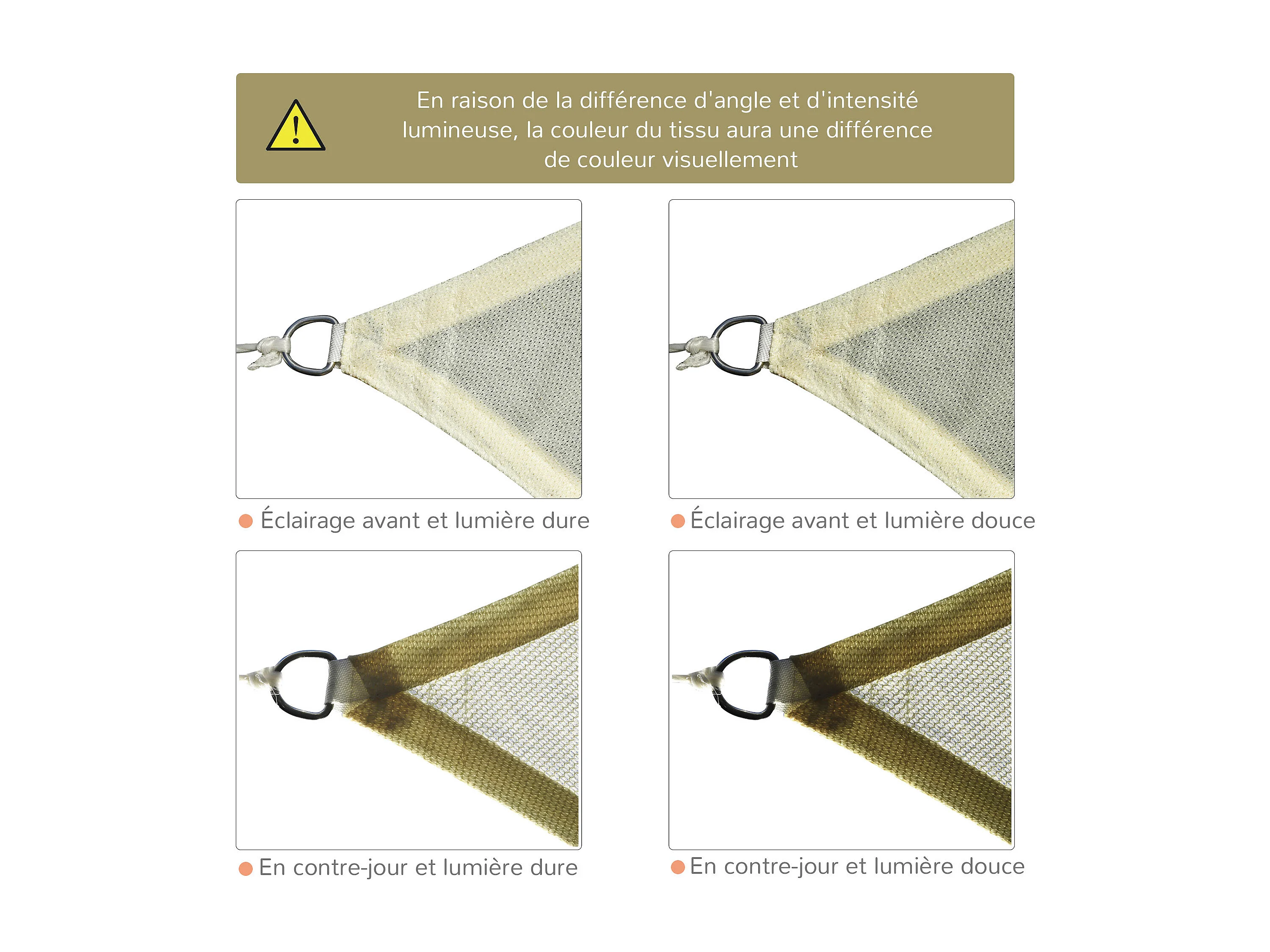 En raison de la différence d'angle et d'intensité lumineuse, la couleur du tissu aura une différence de couleur visuellement

Éclairage avant et lumière dure

Éclairage avant et lumière douce

En contre-jour et lumière dure

En contre-jour et lumière douce