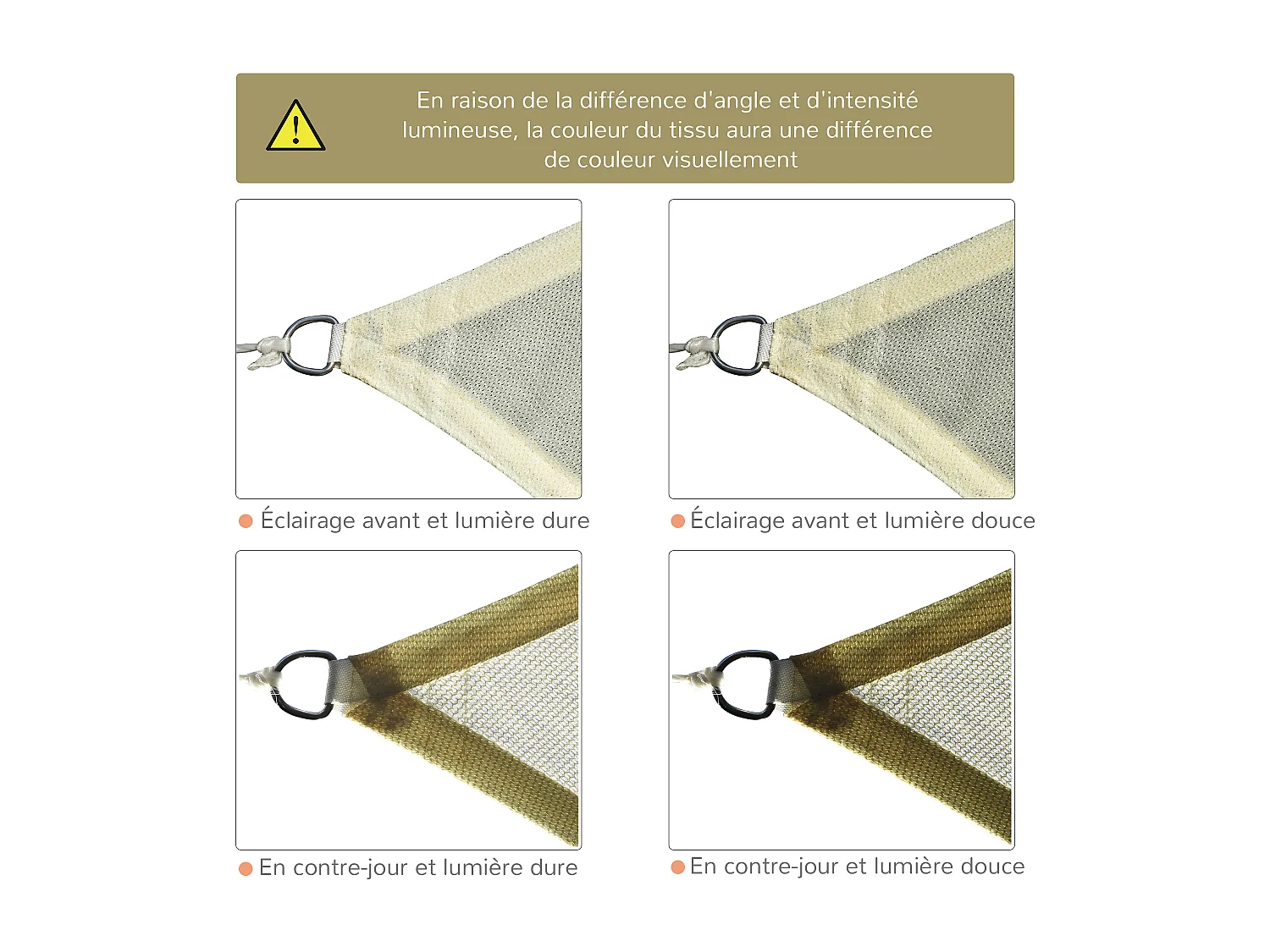 En raison de la différence d'angle et d'intensité lumineuse, la couleur du tissu aura une différence de couleur visuellement

Éclairage avant et lumière dure

Éclairage avant et lumière douce

En contre-jour et lumière dure

En contre-jour et lumière douce