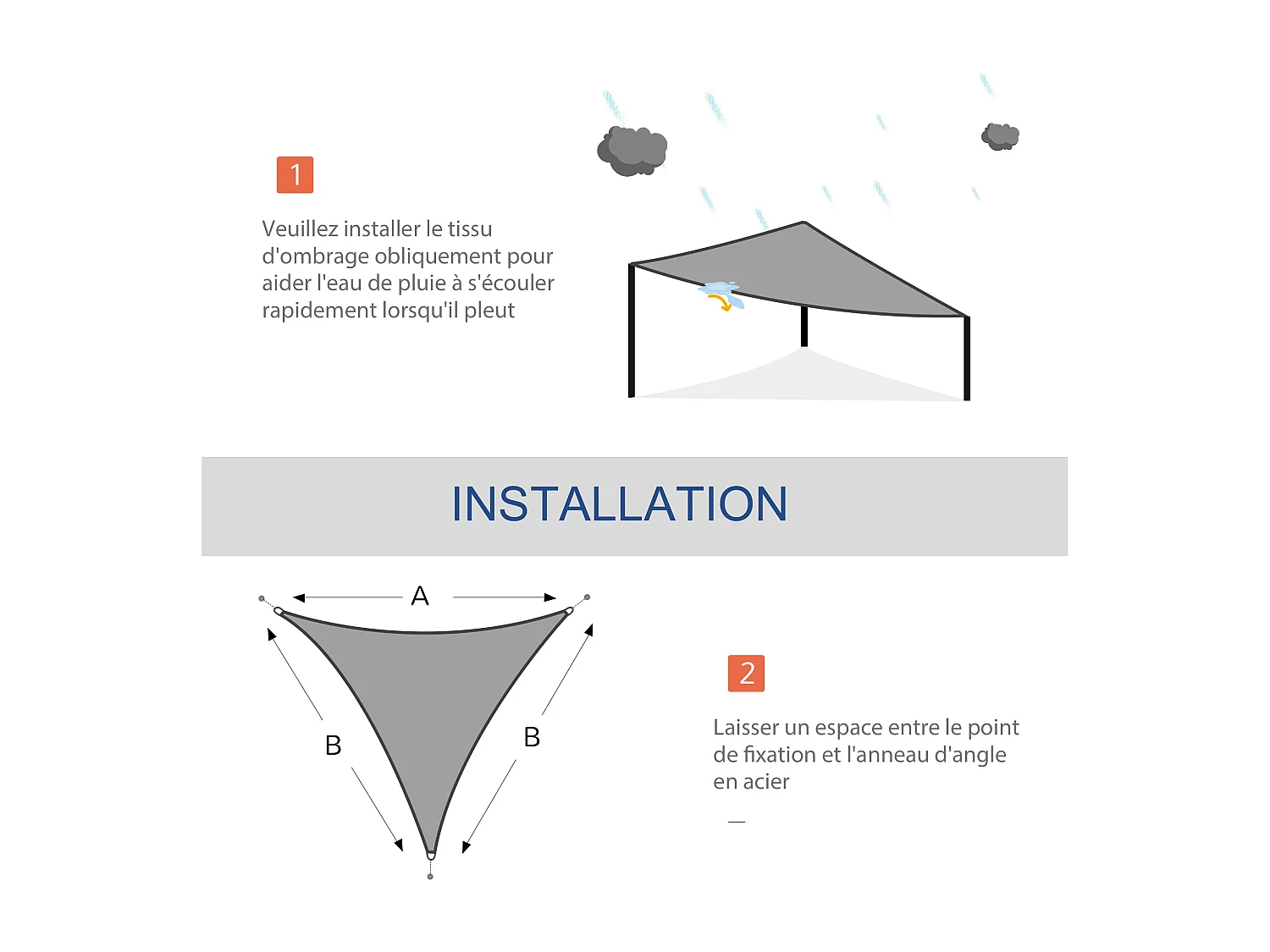 1

Veuillez installer le tissu d'ombrage obliquement pour aider l'eau de pluie à s'écouler rapidement lorsqu'il pleut

INSTALLATION

A

B

B

2

Laisser un espace entre le point de fixation et l'anneau d'angle en acier

—