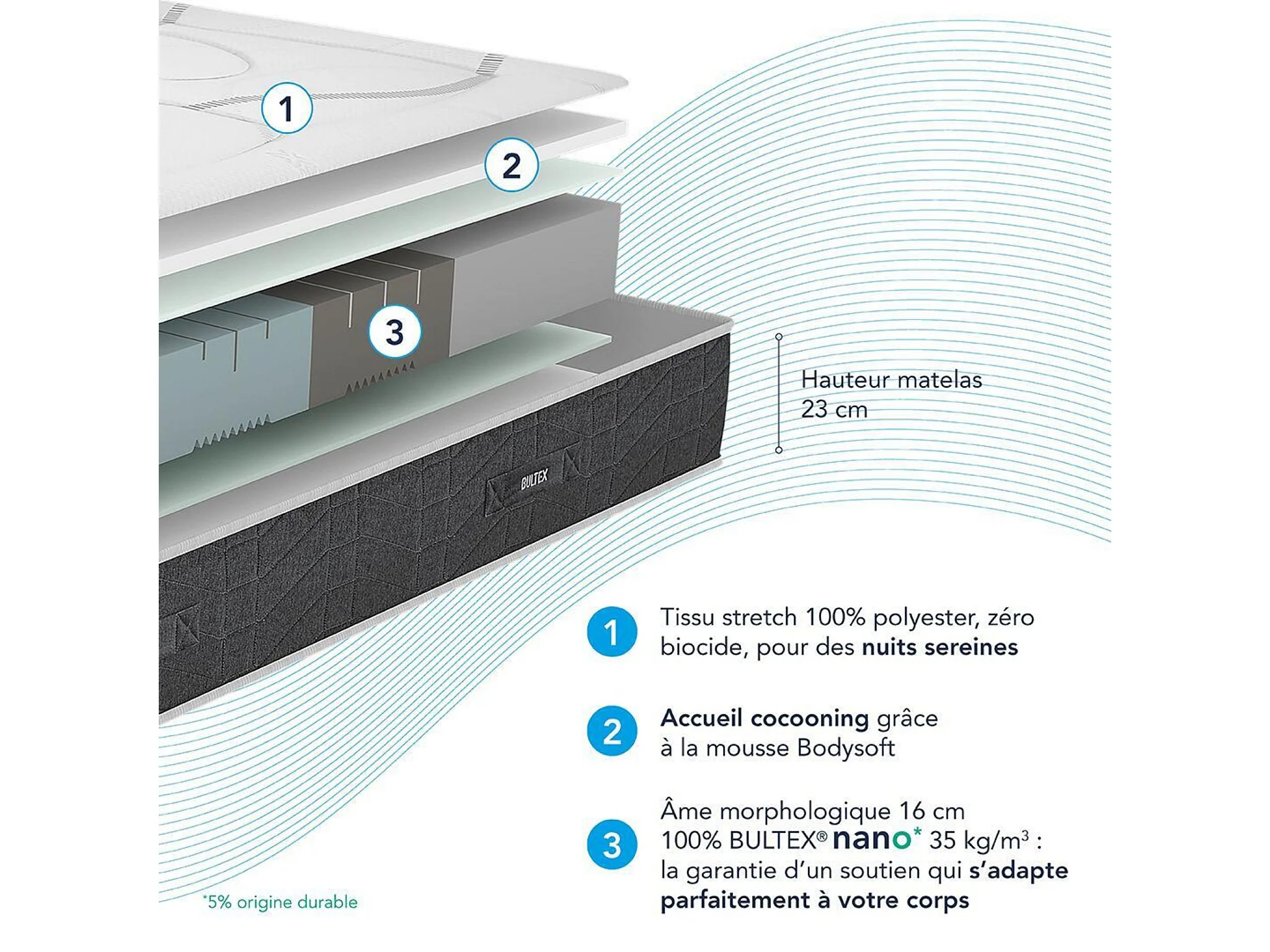 1

2

3

BULTEX

Hauteur matelas 23 cm

1 Tissu stretch 100% polyester, zéro biocide, pour des nuits sereines

2 Accueil cocooning grâce à la mousse Bodysoft

3 Âme morphologique 16 cm 100% BULTEX® nano* 35 kg/m³ : la garantie d'un soutien qui s'adapte parfaitement à votre corps

*5% origine durable