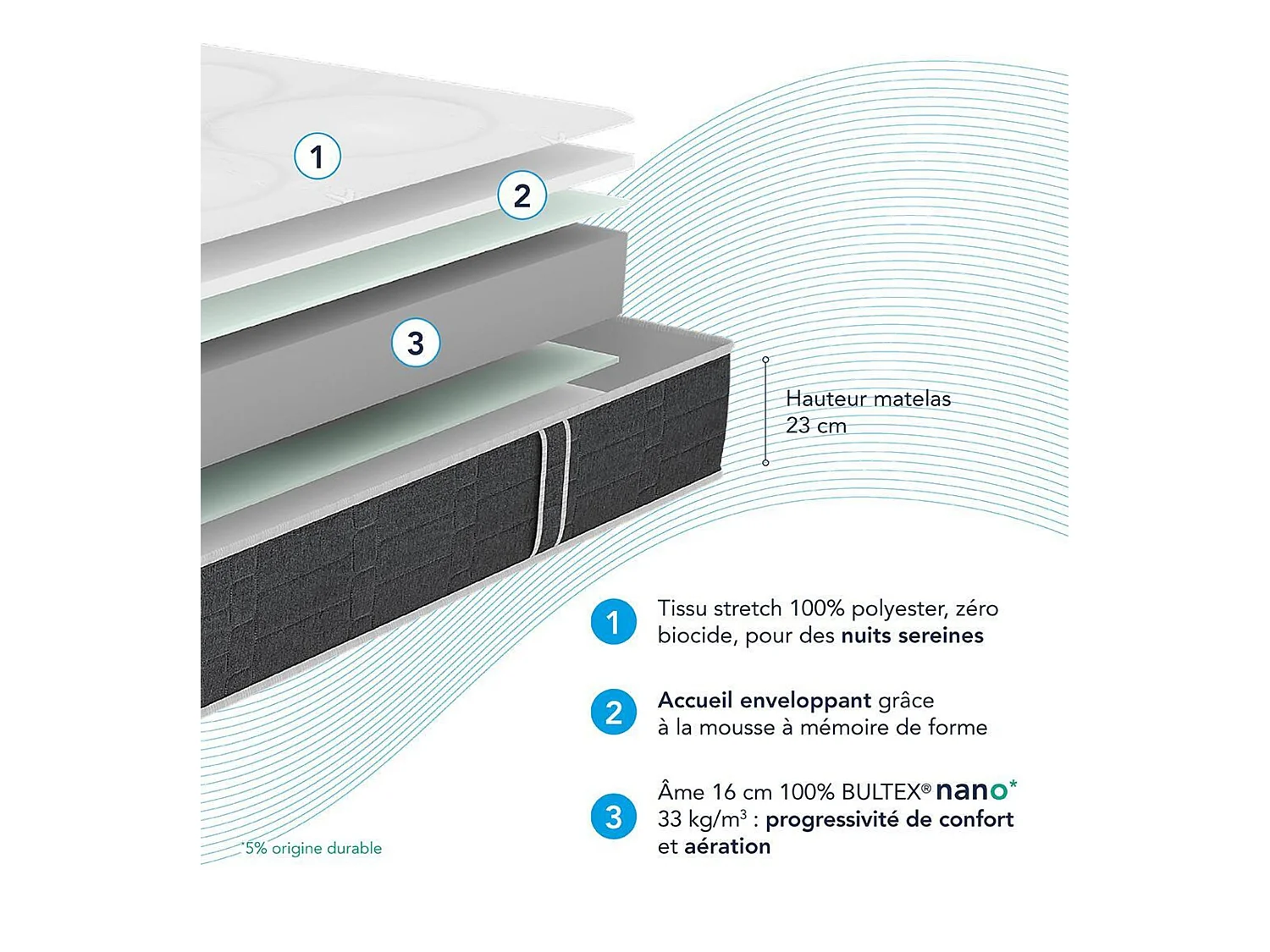 1

2

3

Hauteur matelas 23 cm

1 Tissu stretch 100% polyester, zéro biocide, pour des nuits sereines

2 Accueil enveloppant grâce à la mousse à mémoire de forme

3 Âme 16 cm 100% BULTEX® nano*
33 kg/m$^3$ : progressivité de confort et aération

*5% origine durable