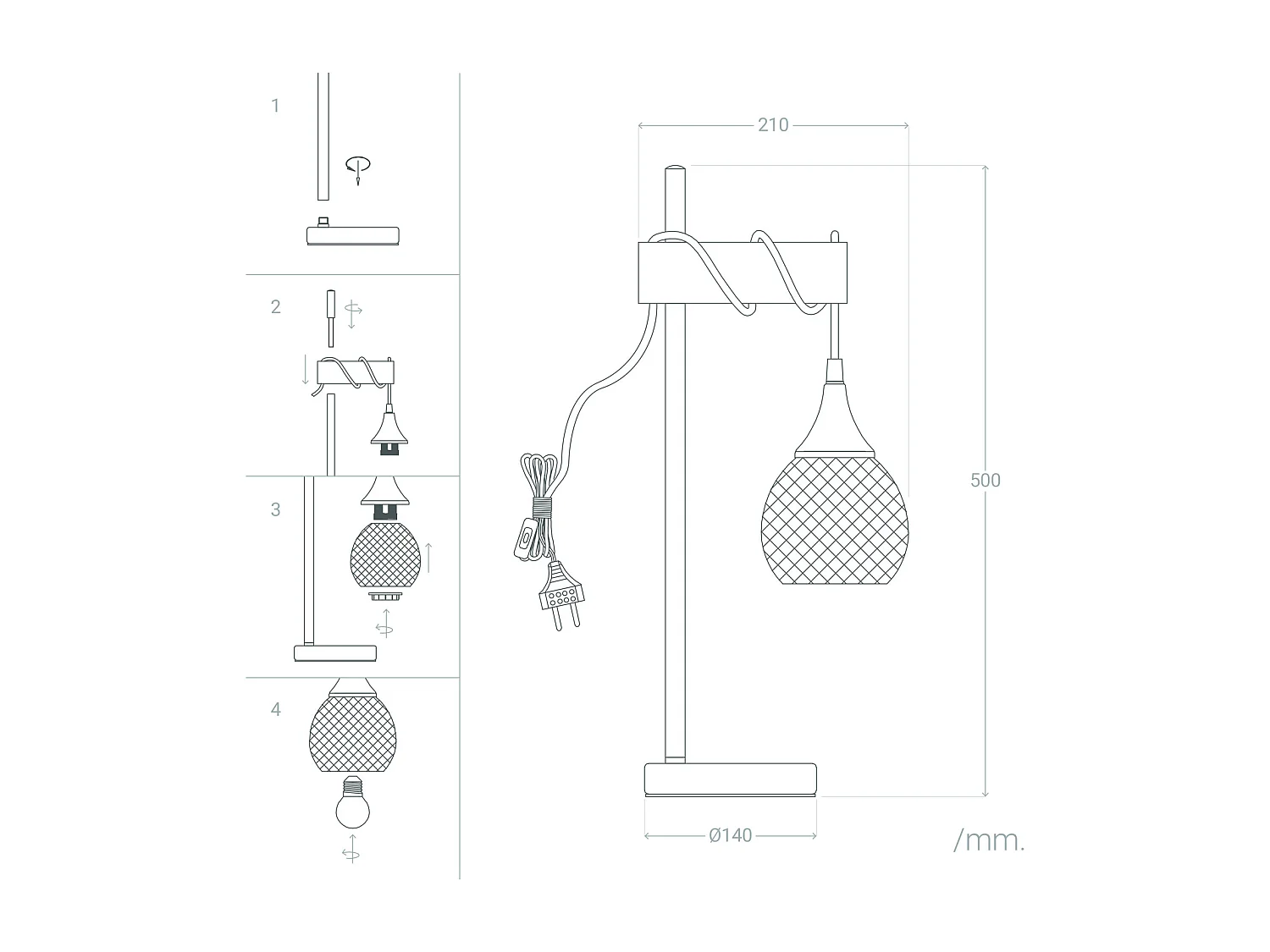 1

2

3

4

210

500

Ø140

/mm.