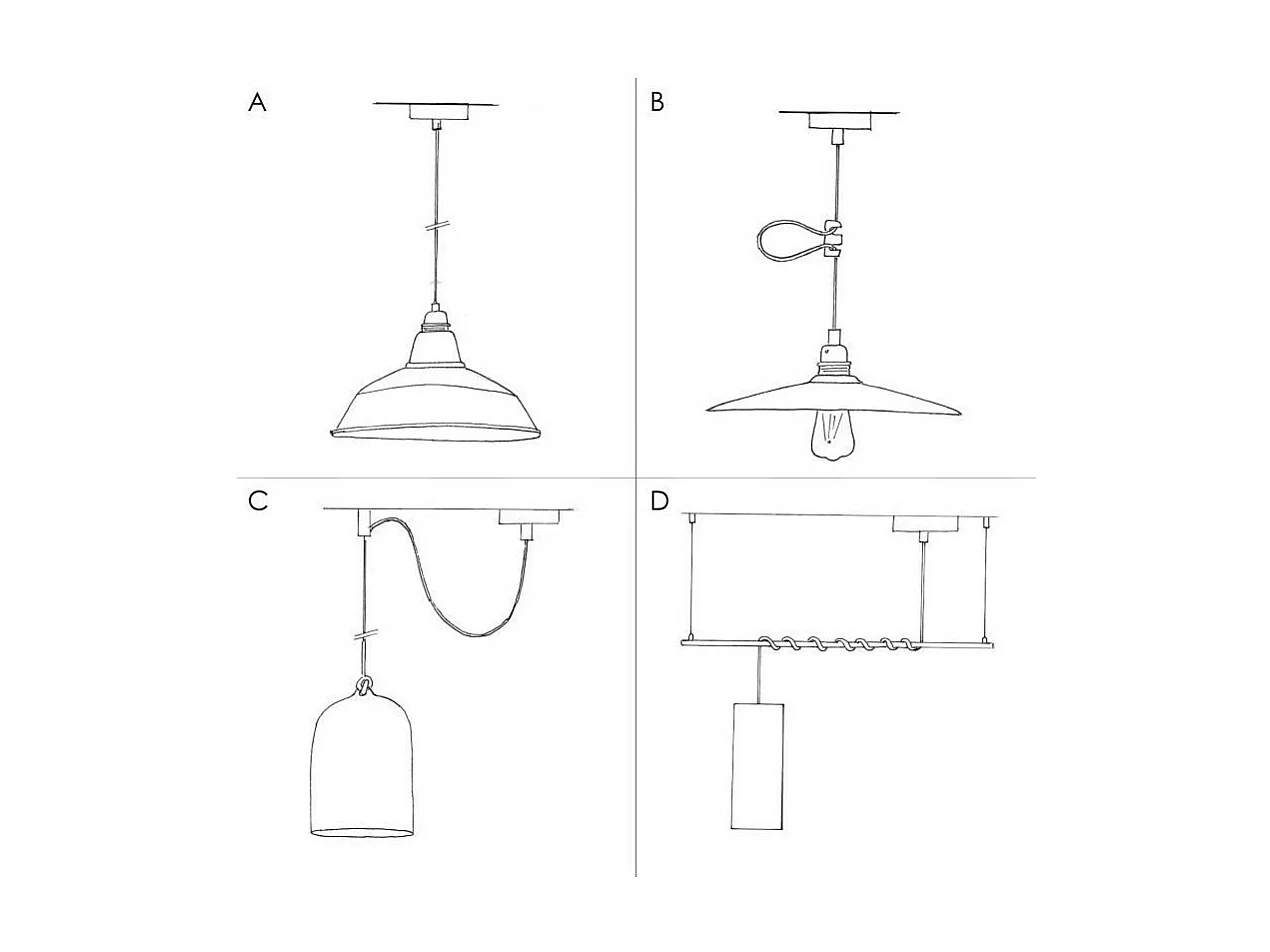 A

B

C

D