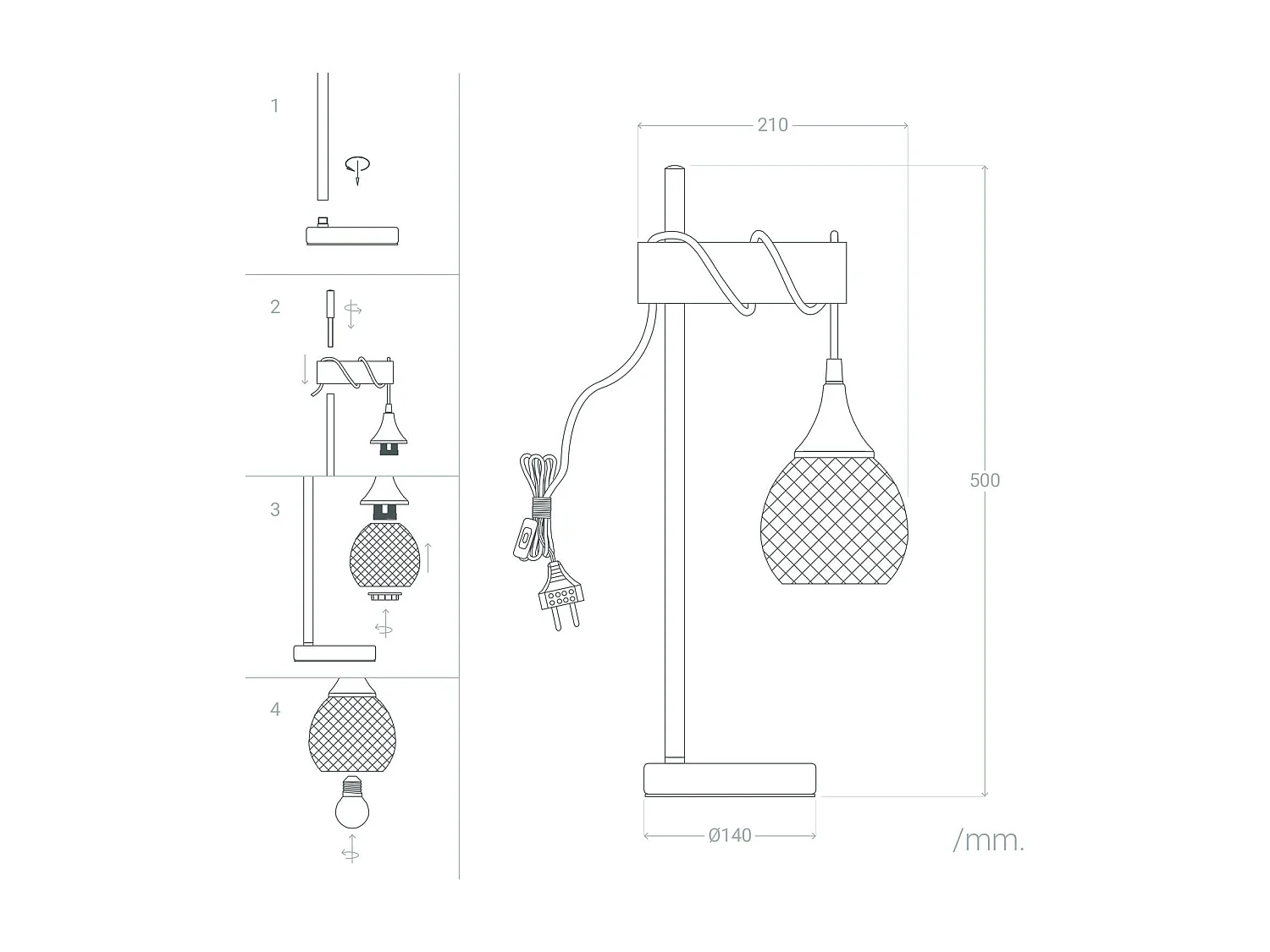 1

2

3

4

210

500

Ø140

/mm.