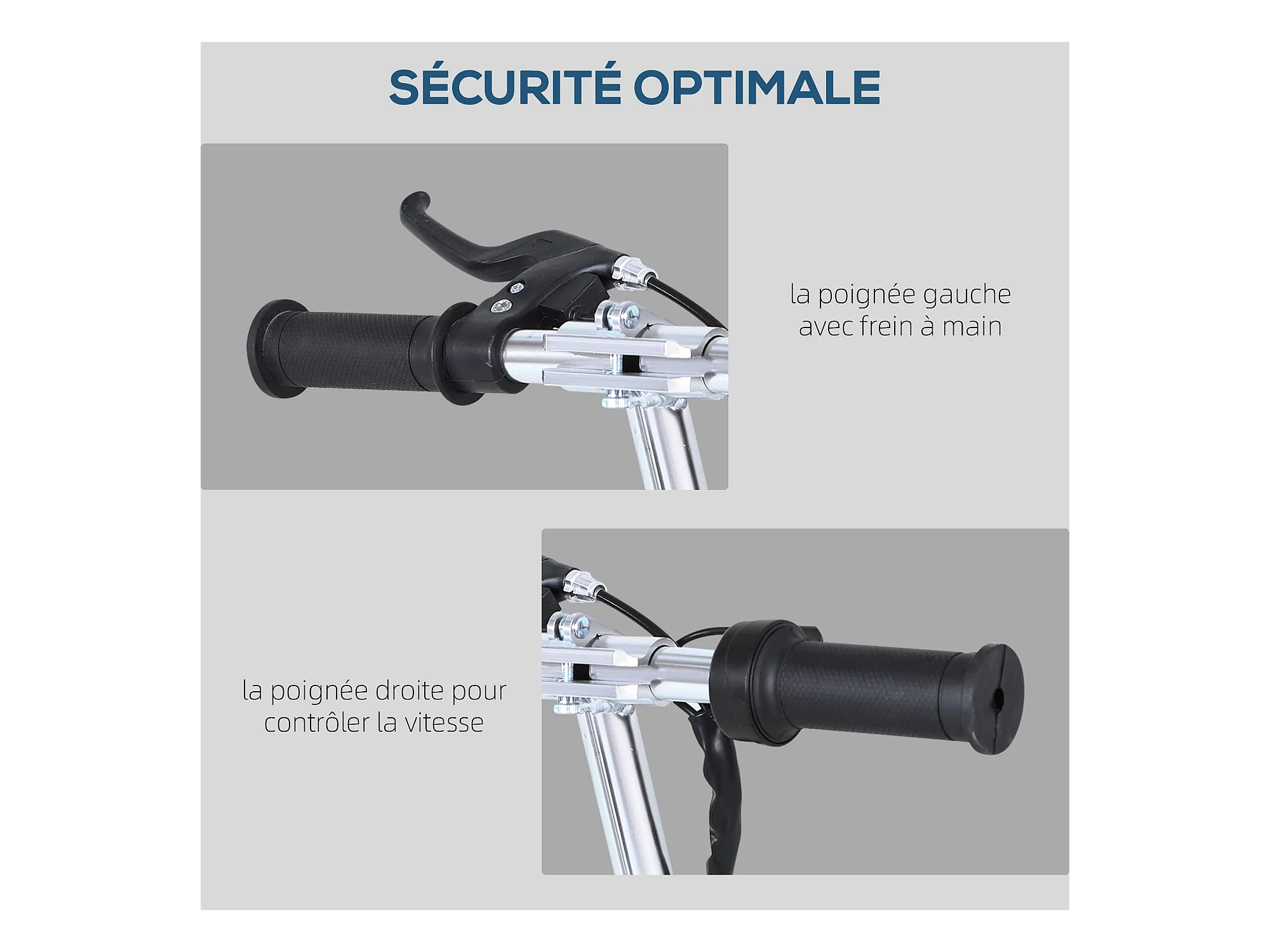 SÉCURITÉ OPTIMALE

la poignée gauche avec frein à main

la poignée droite pour contrôler la vitesse