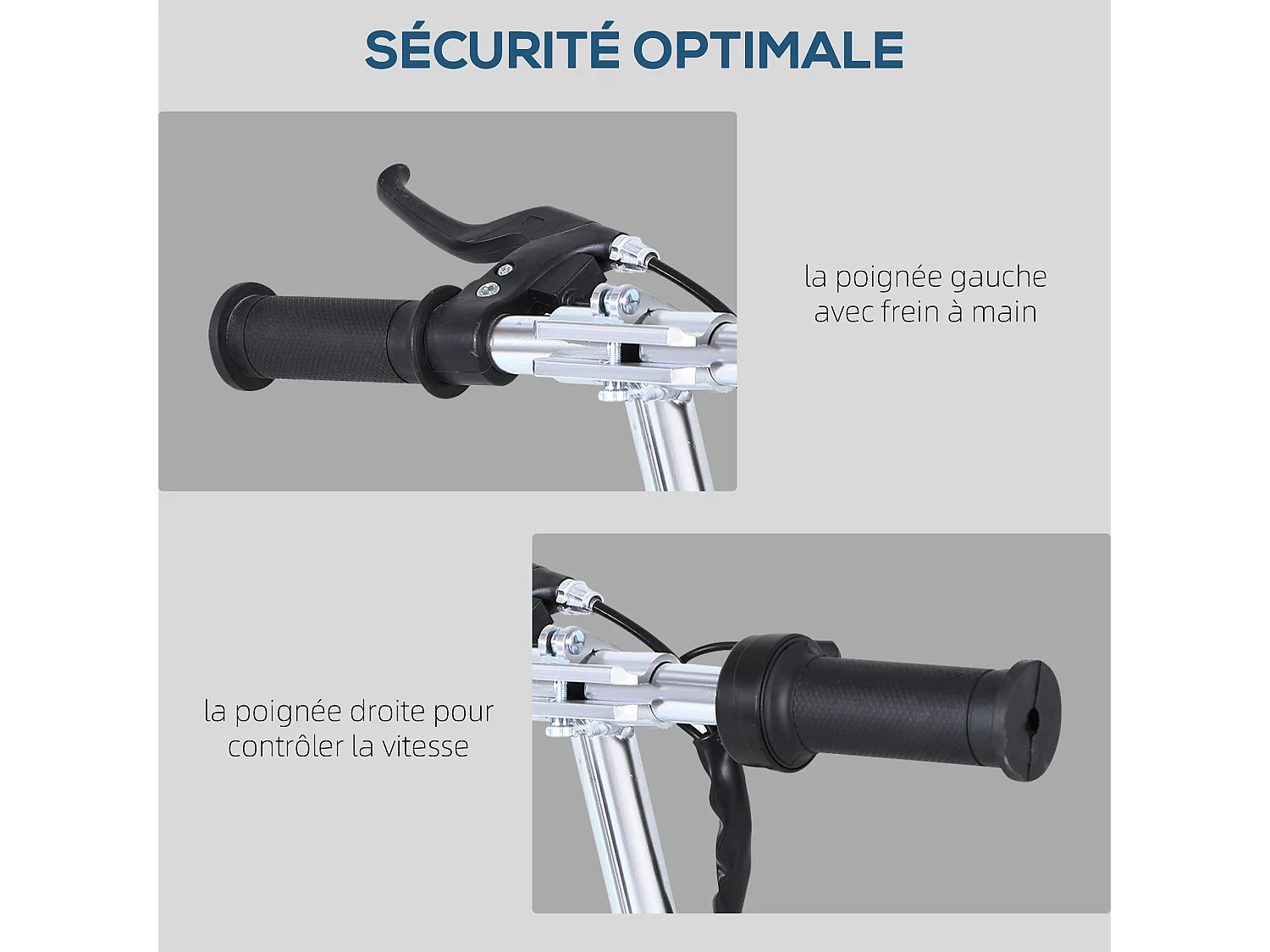 SÉCURITÉ OPTIMALE

la poignée gauche avec frein à main

la poignée droite pour contrôler la vitesse