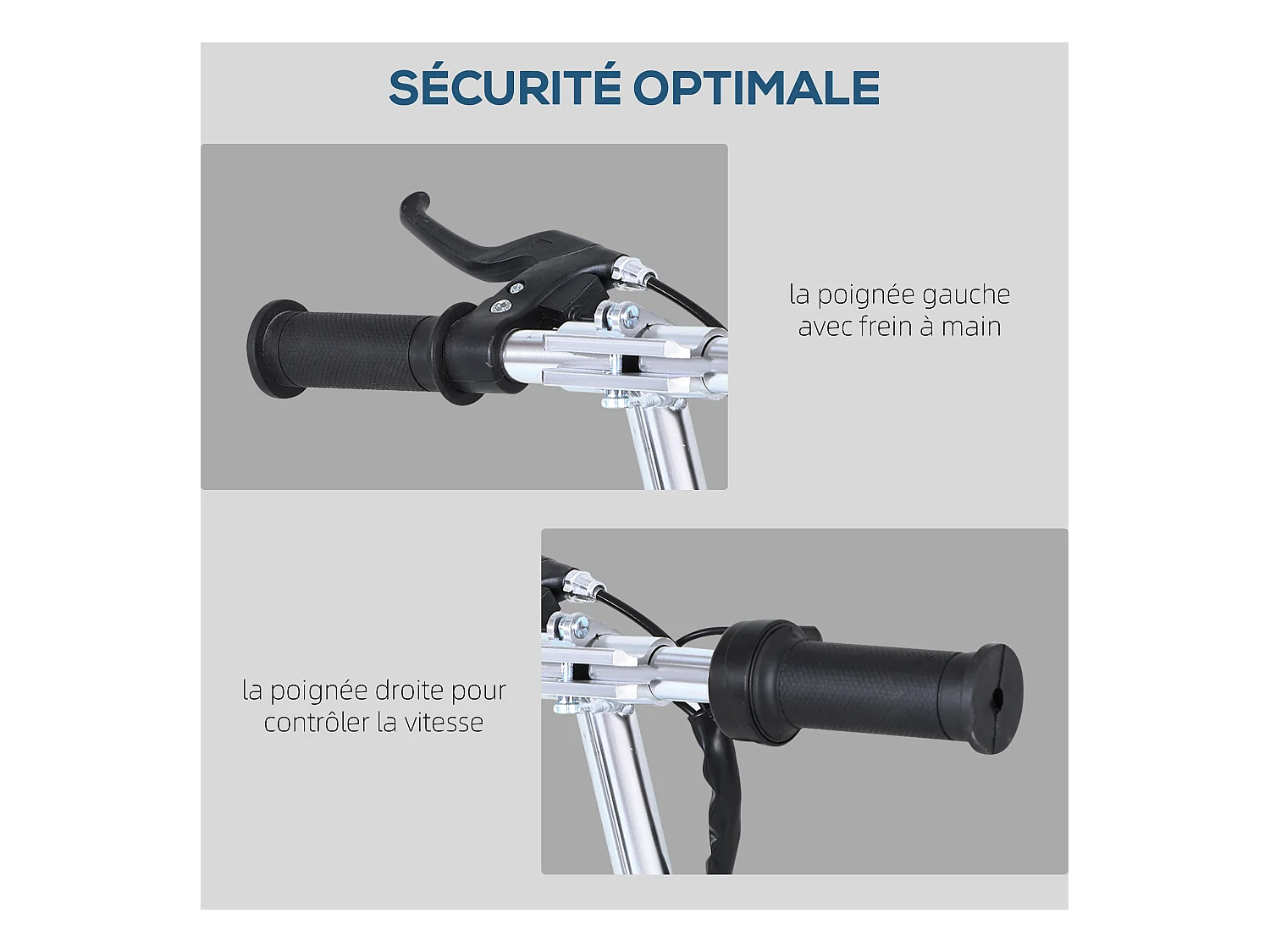 SÉCURITÉ OPTIMALE

la poignée gauche avec frein à main

la poignée droite pour contrôler la vitesse