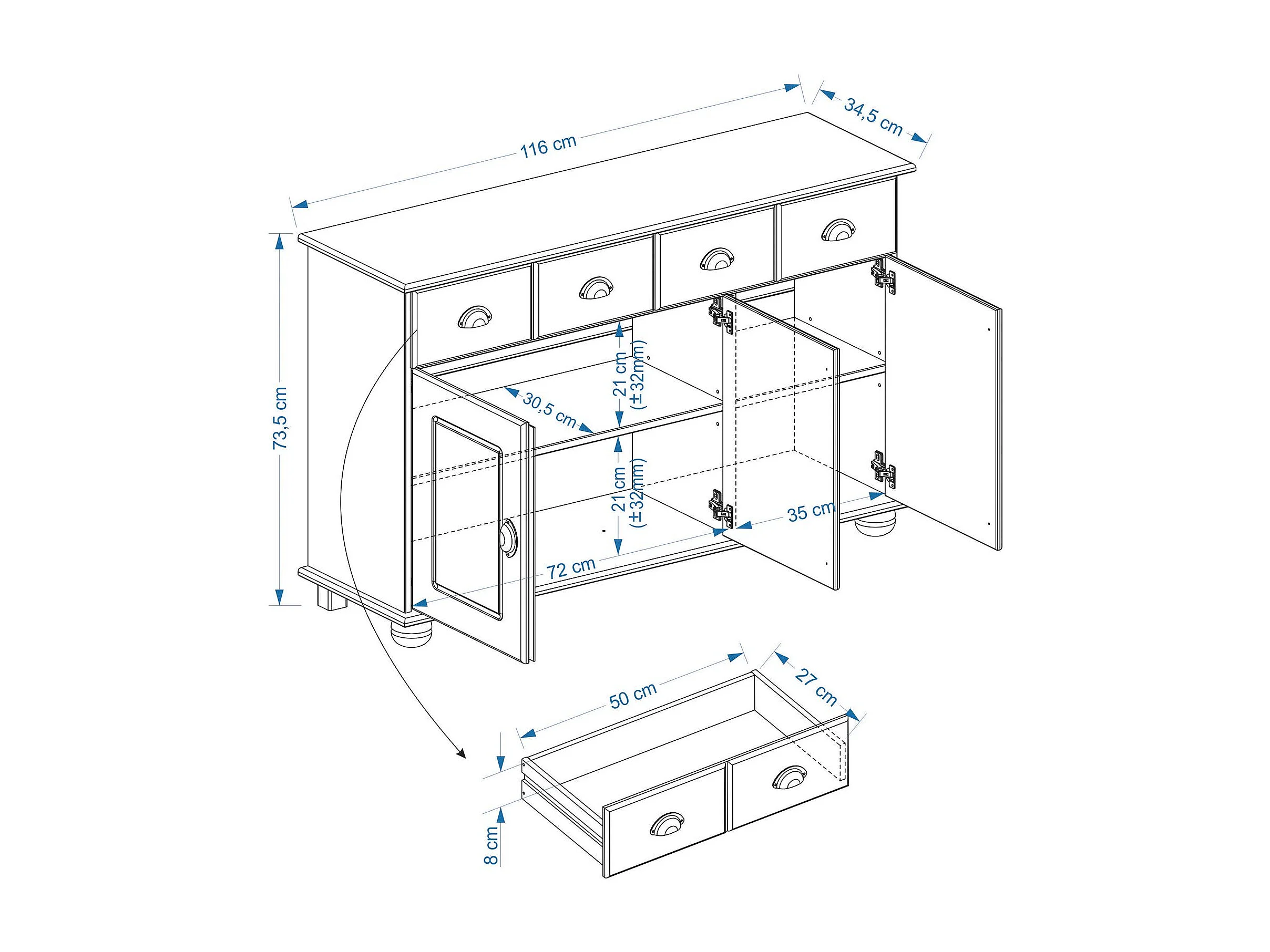 116 cm
34,5 cm
73,5 cm
21 cm
(±32mm)
30,5 cm
21 cm
(±32mm)
35 cm
72 cm
50 cm
27 cm
8 cm