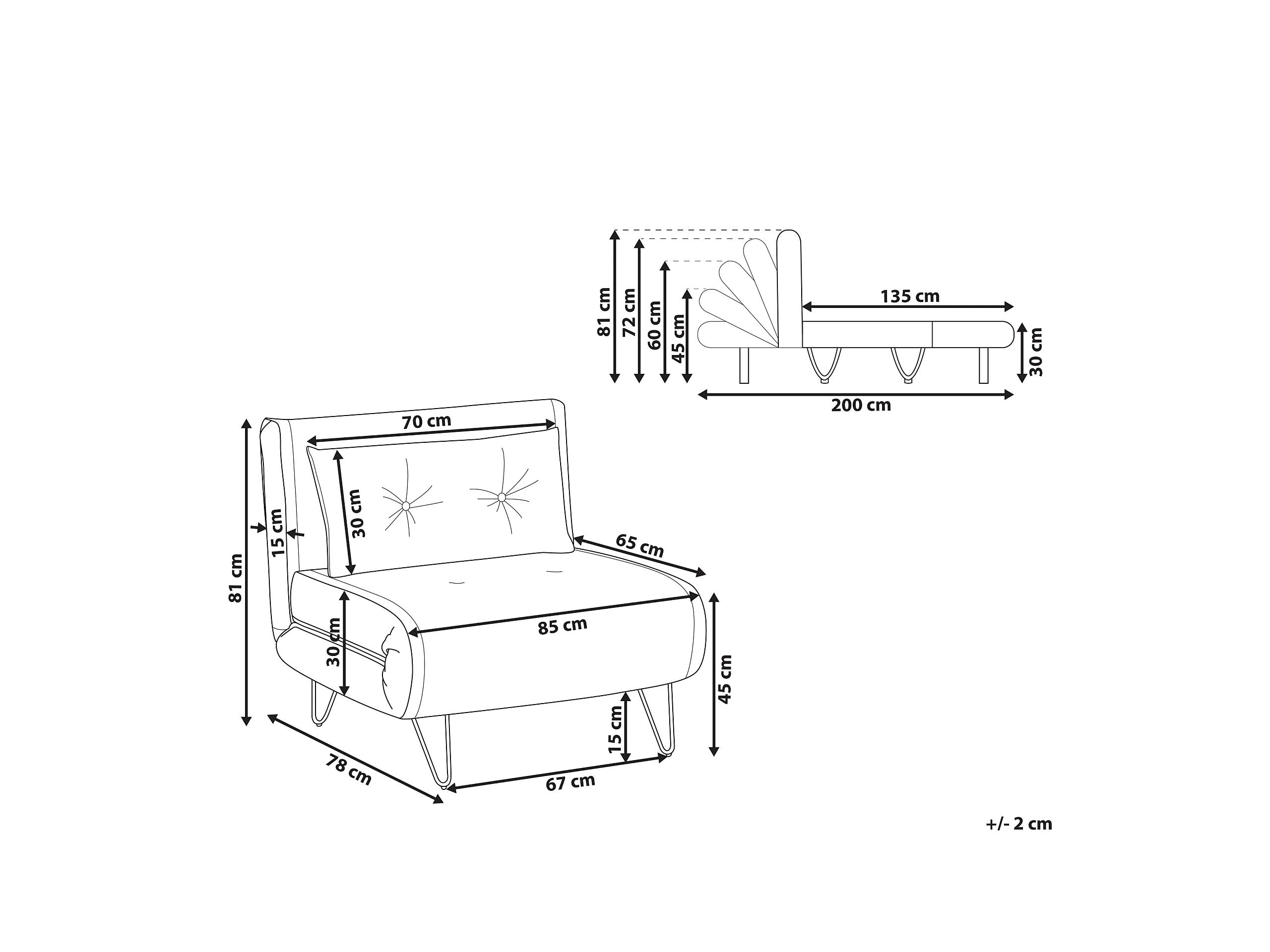 81 cm
72 cm
60 cm
45 cm
135 cm
30 cm
200 cm

70 cm
30 cm
15 cm
81 cm
65 cm
85 cm
30 cm
45 cm
15 cm
78 cm
67 cm

+/- 2 cm