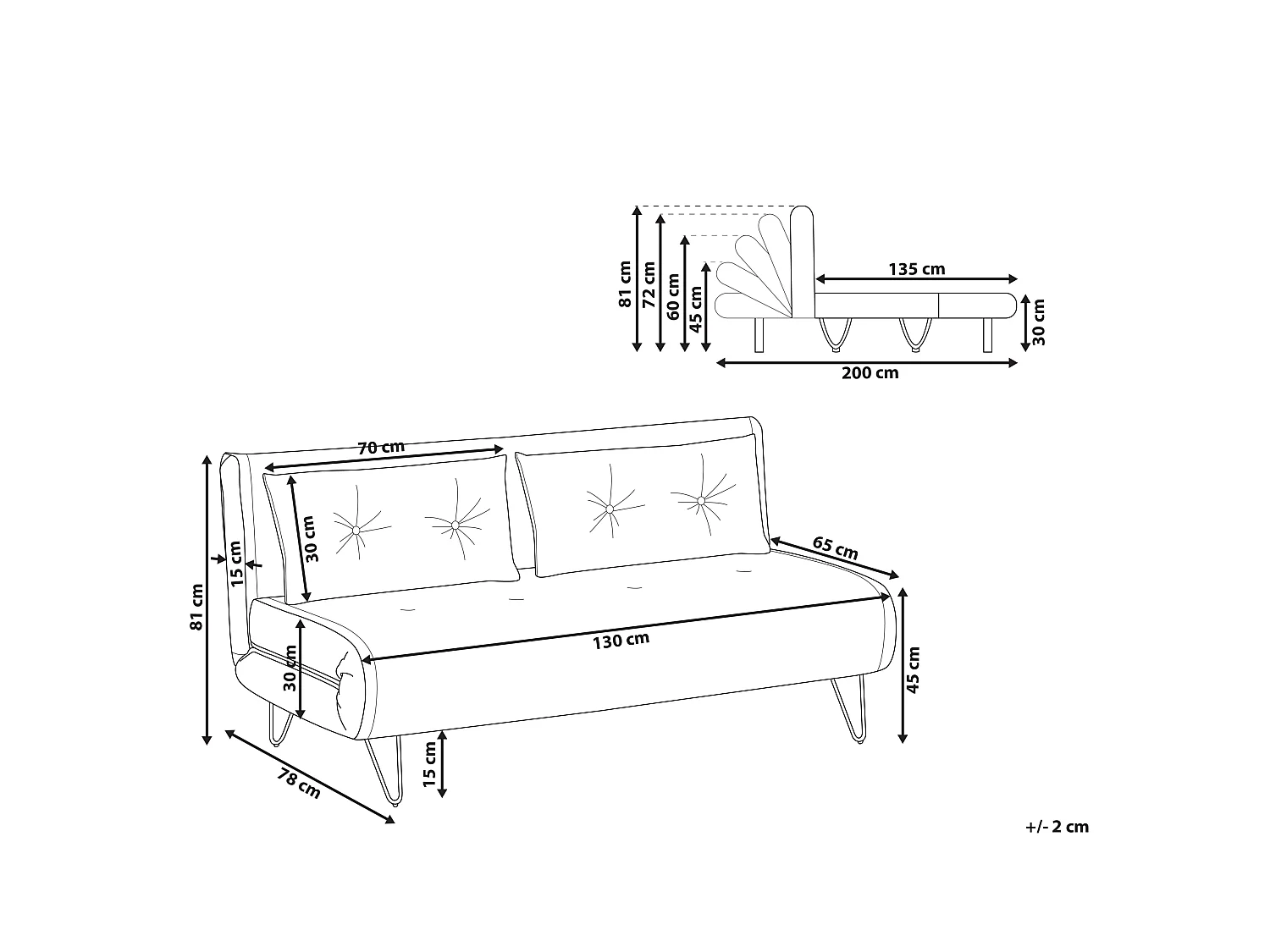 81 cm
72 cm
60 cm
45 cm
135 cm
30 cm
200 cm

70 cm
30 cm
15 cm
81 cm
65 cm
130 cm
30 cm
45 cm
15 cm
78 cm

+/- 2 cm