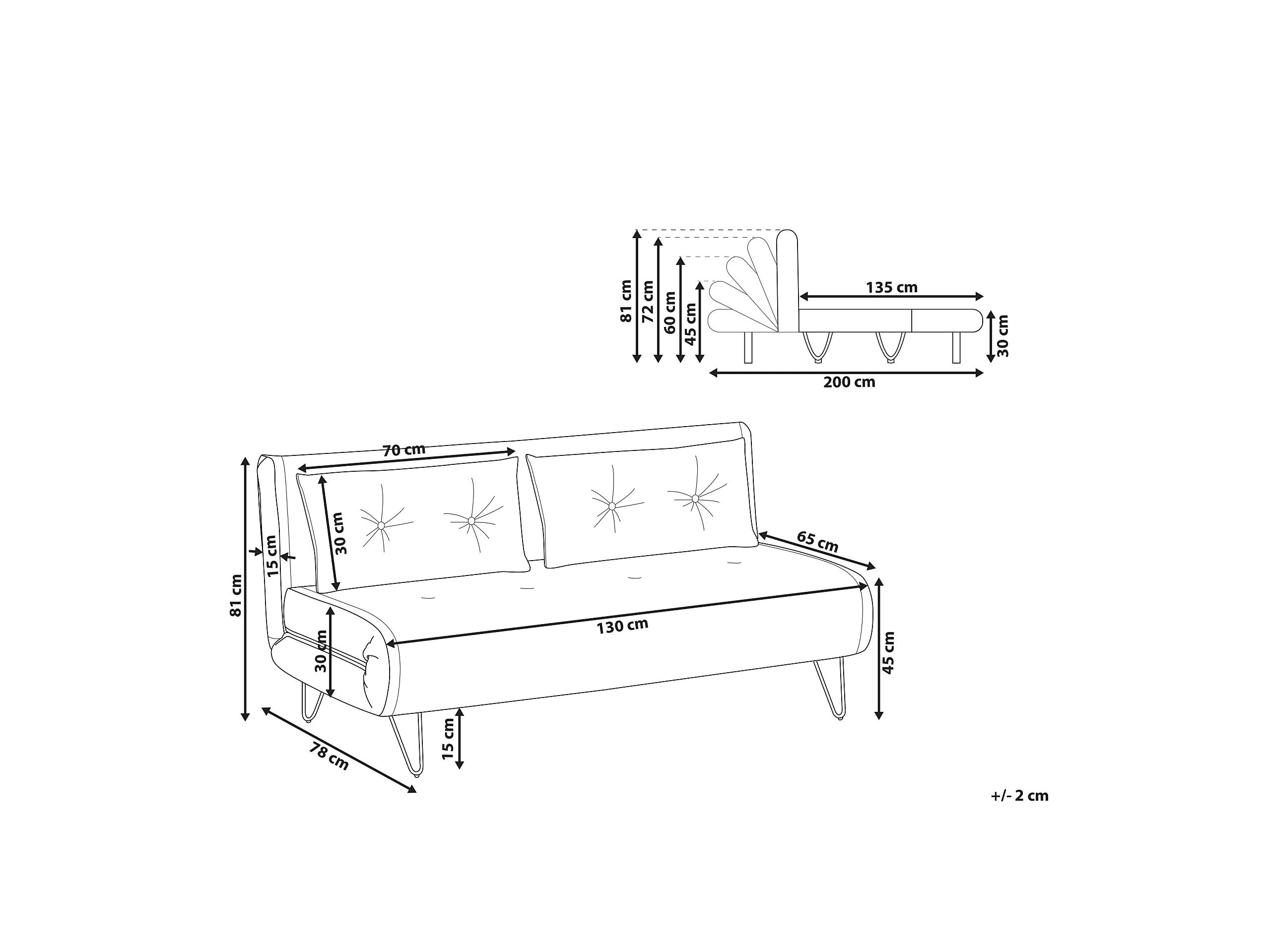 81 cm
72 cm
60 cm
45 cm
135 cm
30 cm
200 cm

70 cm
30 cm
15 cm
81 cm
65 cm
130 cm
30 cm
45 cm
15 cm
78 cm

+/- 2 cm