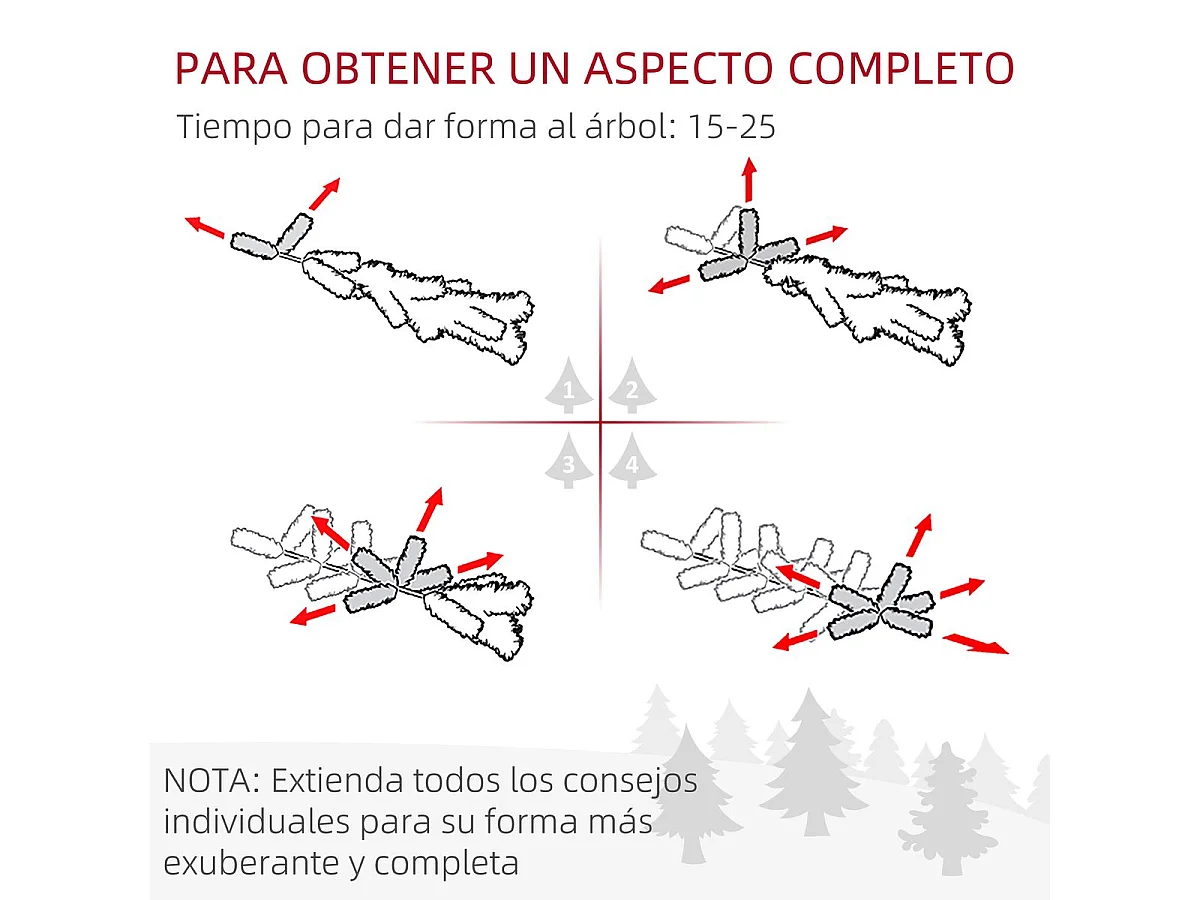 PARA OBTENER UN ASPECTO COMPLETO

Tiempo para dar forma al árbol: 15-25

1 2

3 4

NOTA: Extienda todos los consejos individuales para su forma más exuberante y completa