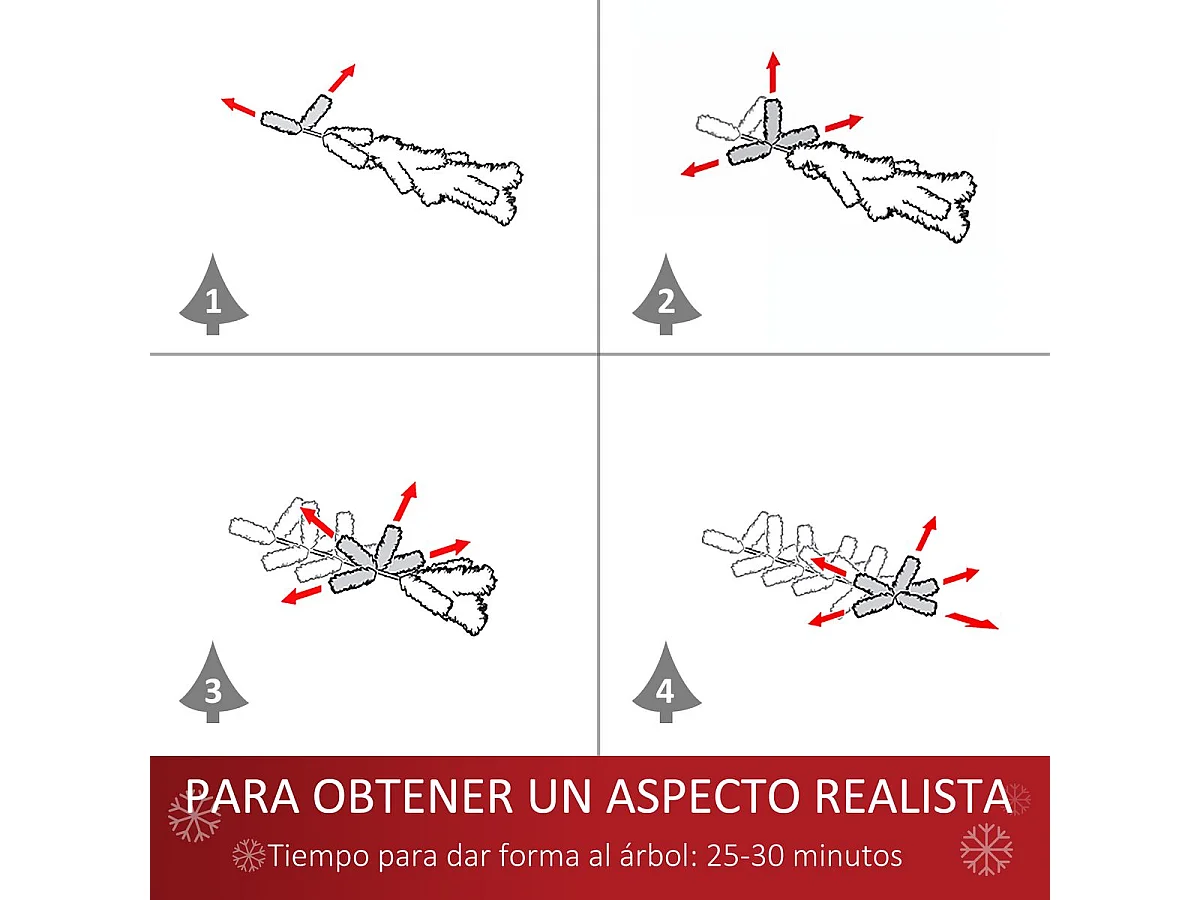 1

2

3

4

PARA OBTENER UN ASPECTO REALISTA

Tiempo para dar forma al árbol: 25-30 minutos