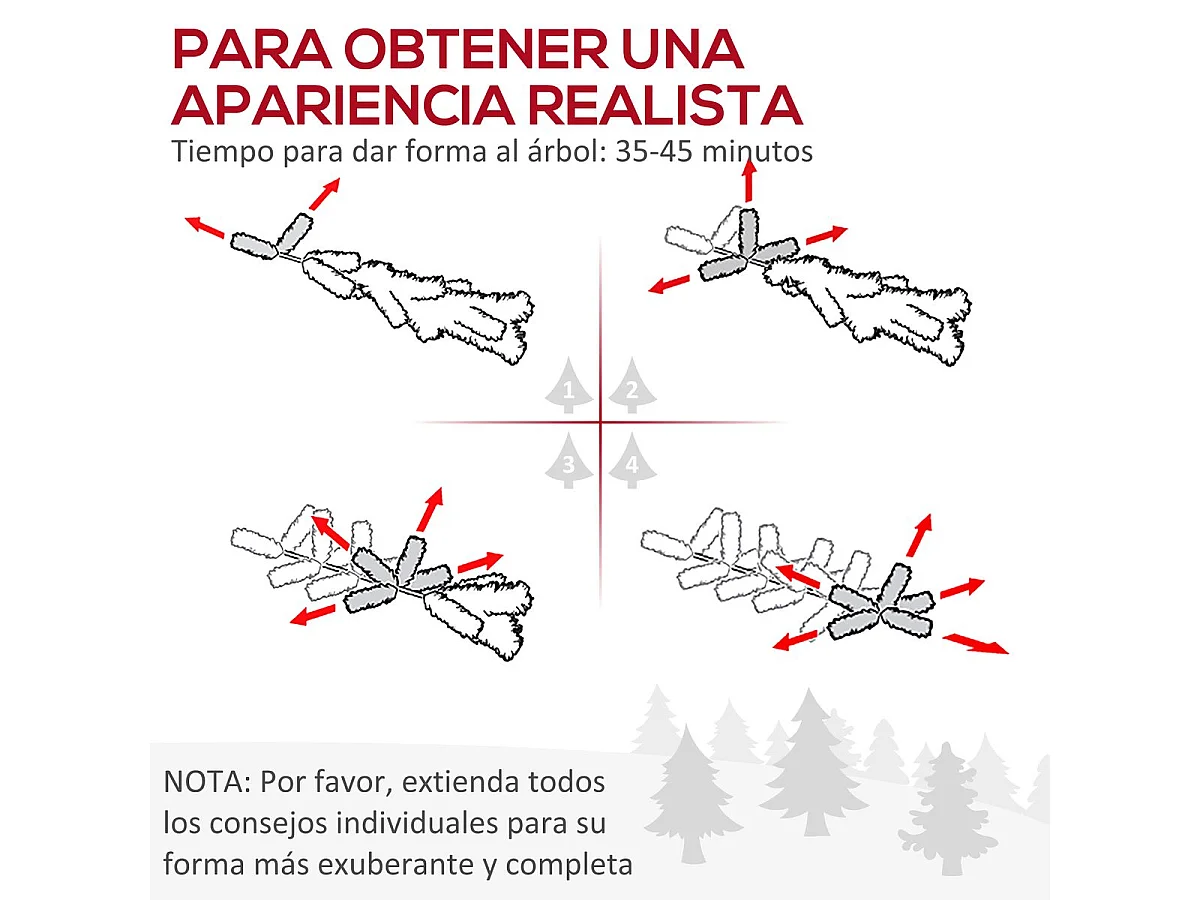 PARA OBTENER UNA APARIENCIA REALISTA
Tiempo para dar forma al árbol: 35-45 minutos

1
2
3
4

NOTA: Por favor, extienda todos los consejos individuales para su forma más exuberante y completa