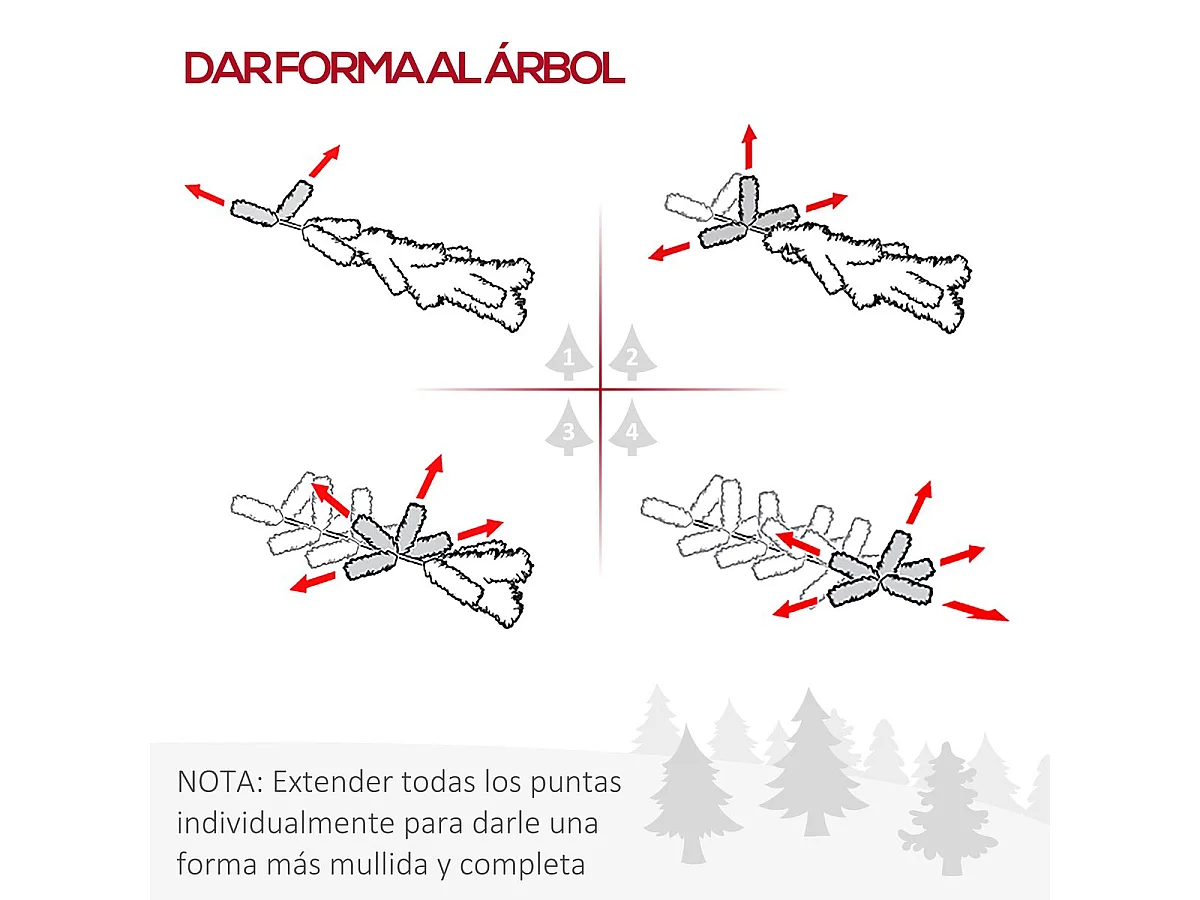 DAR FORMA AL ÁRBOL

1
2
3
4

NOTA: Extender todas los puntas individualmente para darle una forma más mullida y completa