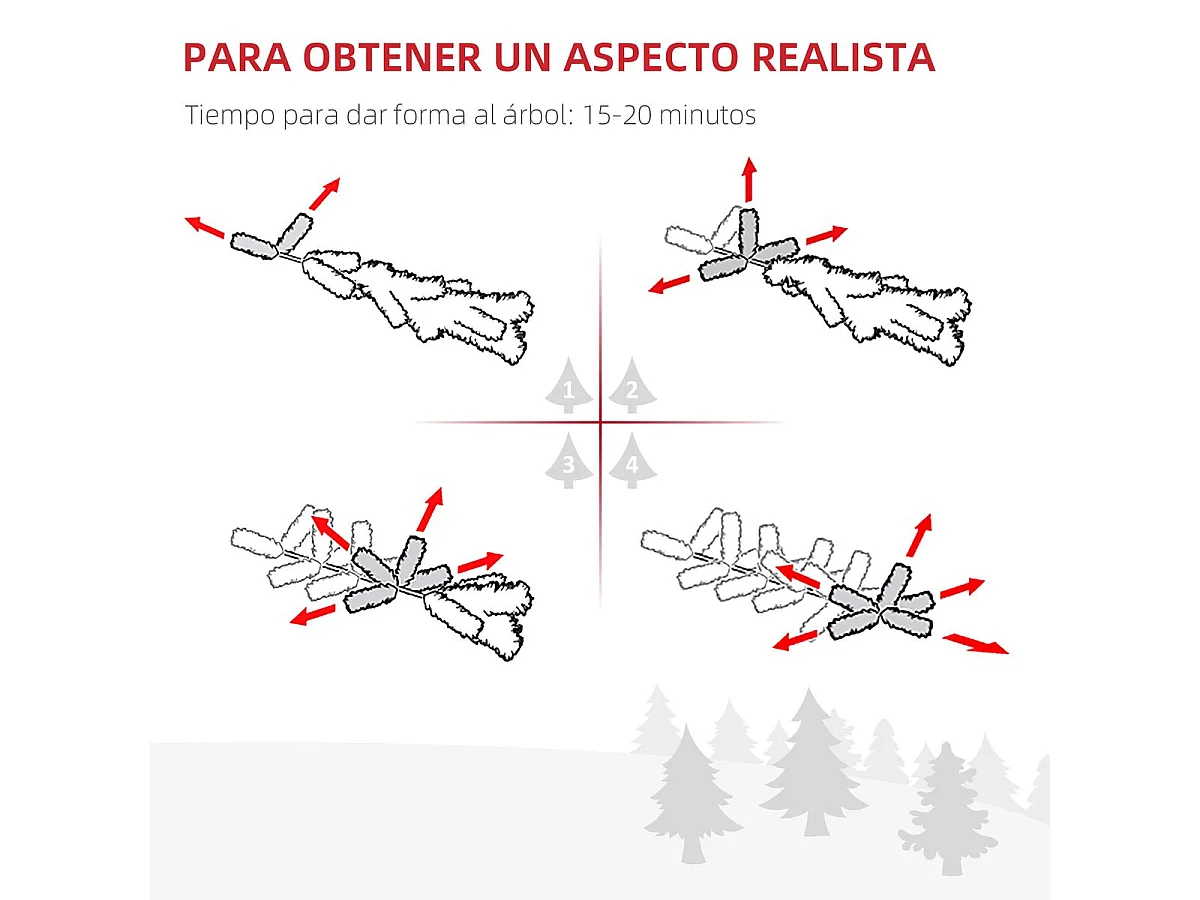 PARA OBTENER UN ASPECTO REALISTA

Tiempo para dar forma al árbol: 15-20 minutos

1

2

3

4