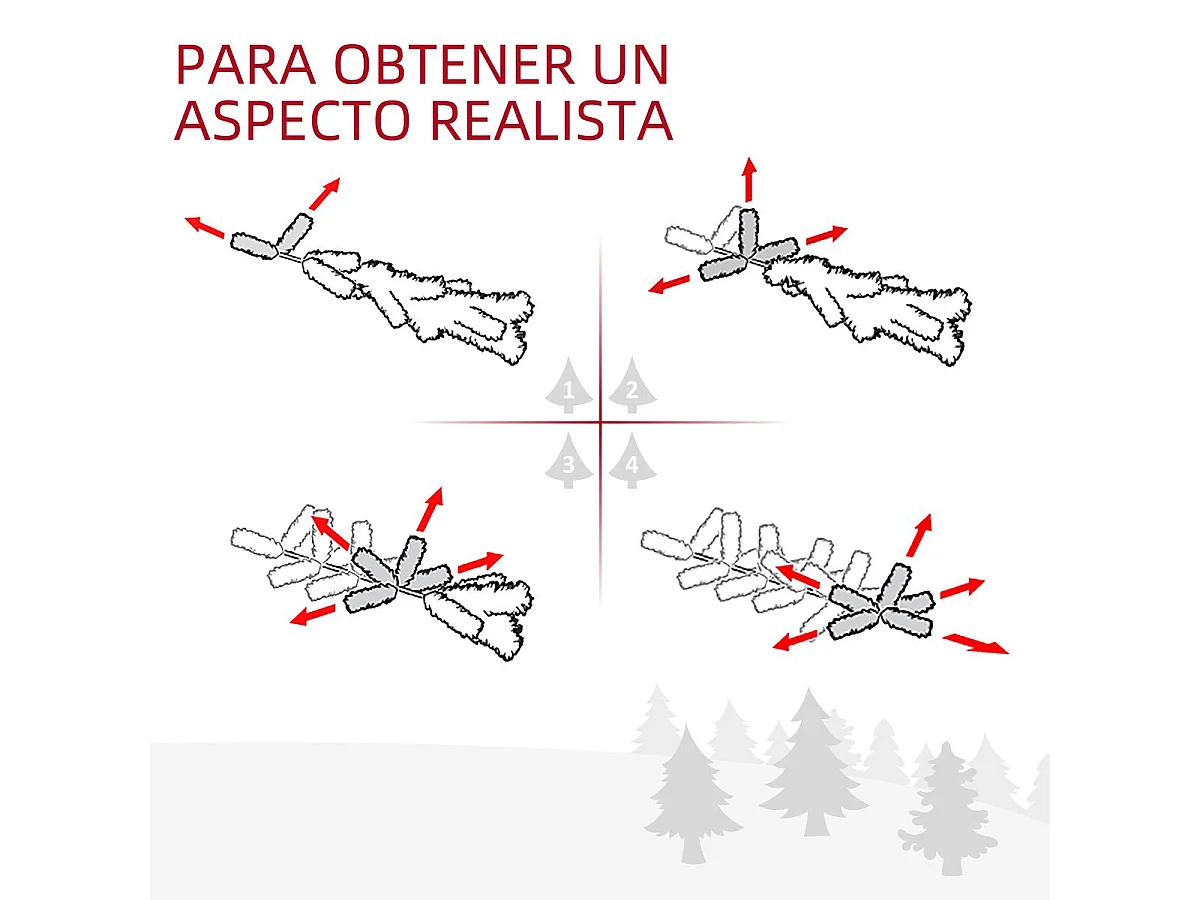 PARA OBTENER UN ASPECTO REALISTA

1 2
3 4