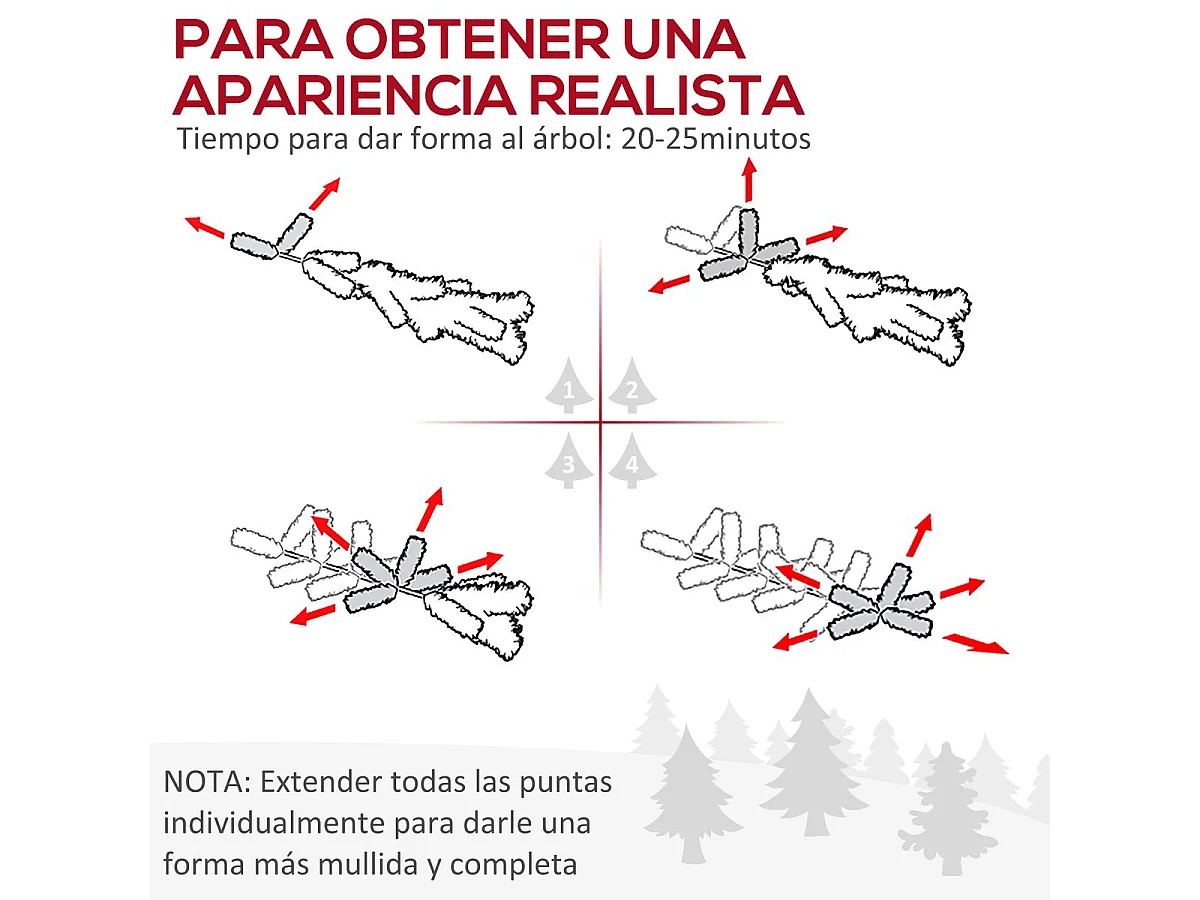 PARA OBTENER UNA APARIENCIA REALISTA
Tiempo para dar forma al árbol: 20-25minutos

1
2
3
4

NOTA: Extender todas las puntas individualmente para darle una forma más mullida y completa