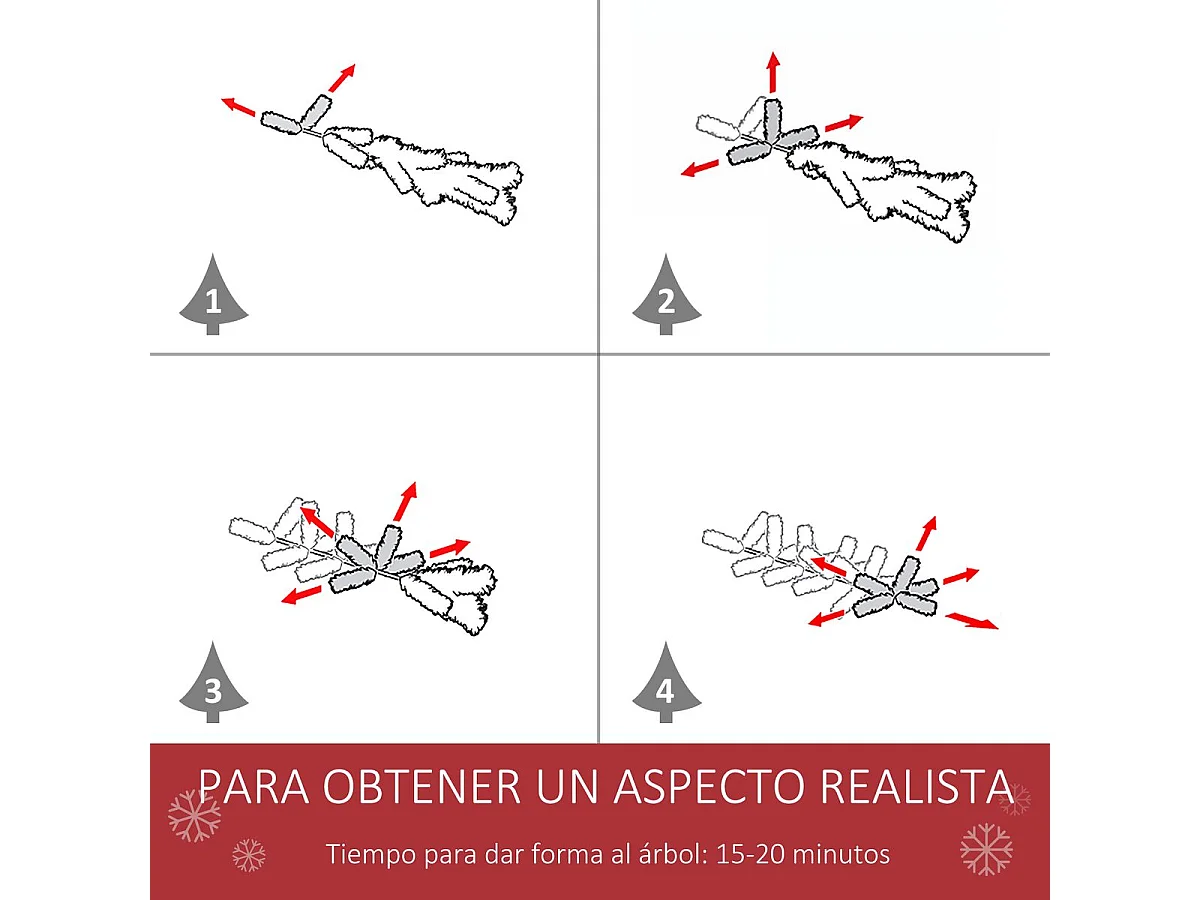 1

2

3

4

PARA OBTENER UN ASPECTO REALISTA

Tiempo para dar forma al árbol: 15-20 minutos