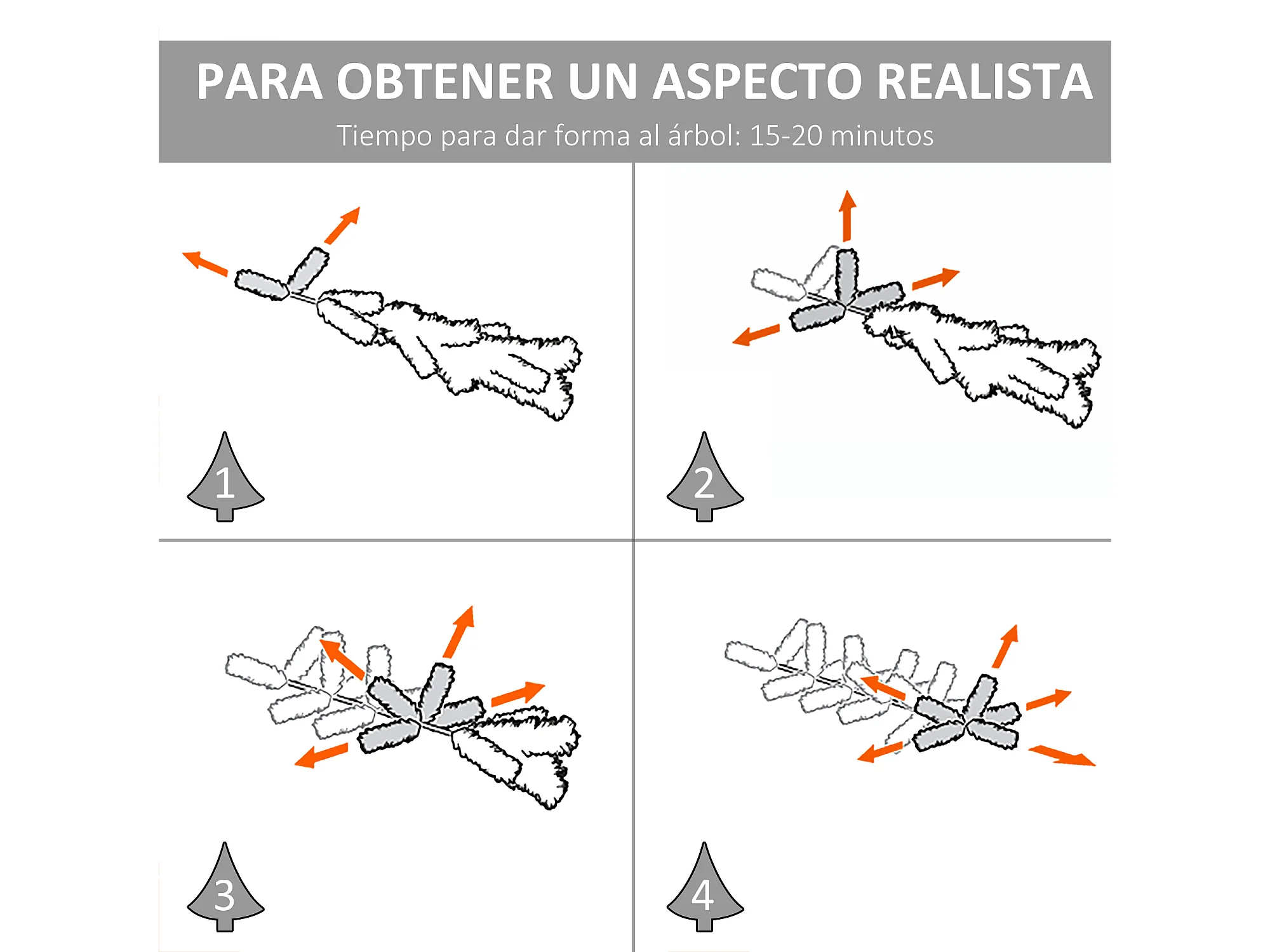 PARA OBTENER UN ASPECTO REALISTA

Tiempo para dar forma al árbol: 15-20 minutos

1

2

3

4